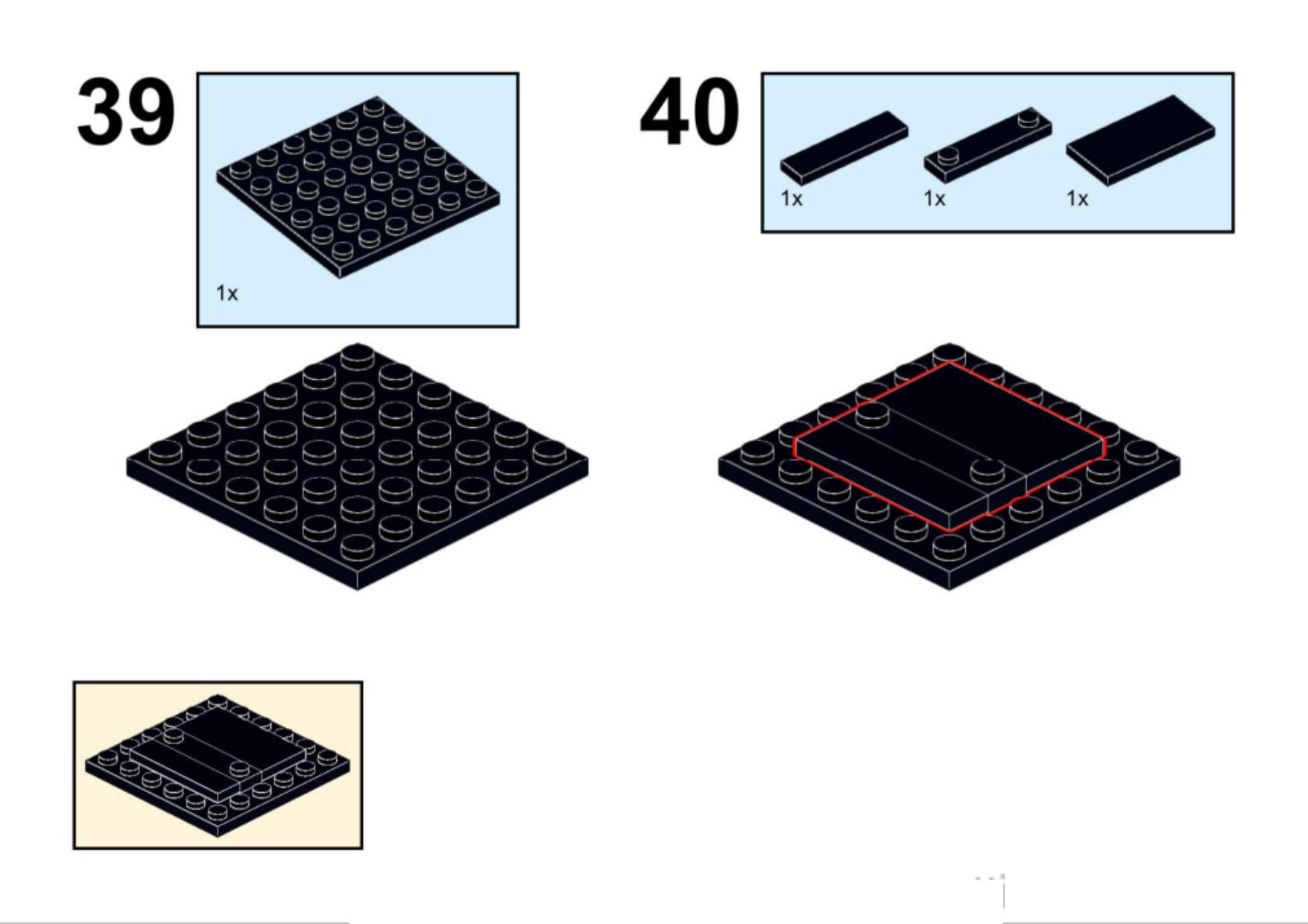 39

1x

40

1x

1x

1x