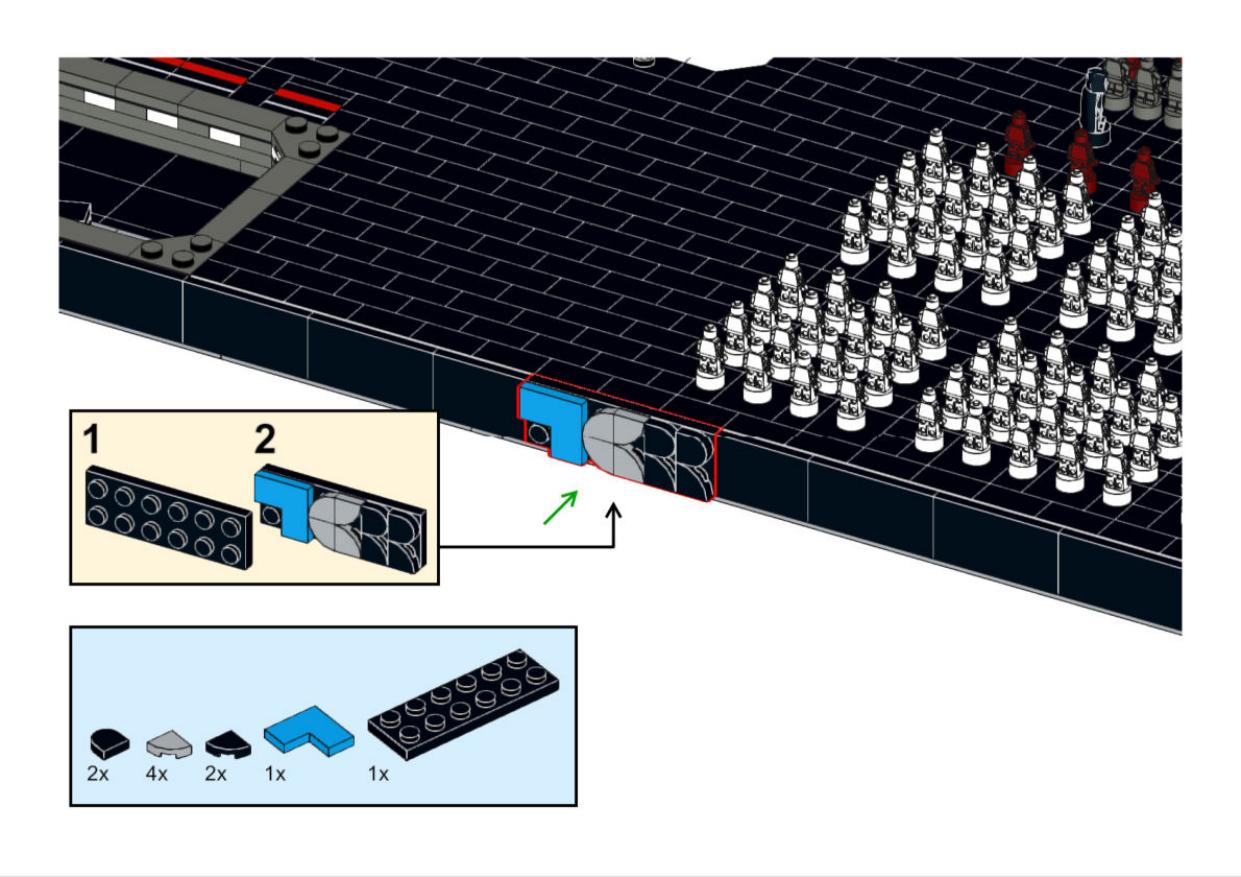 1
2

2x 4x 2x 1x 1x