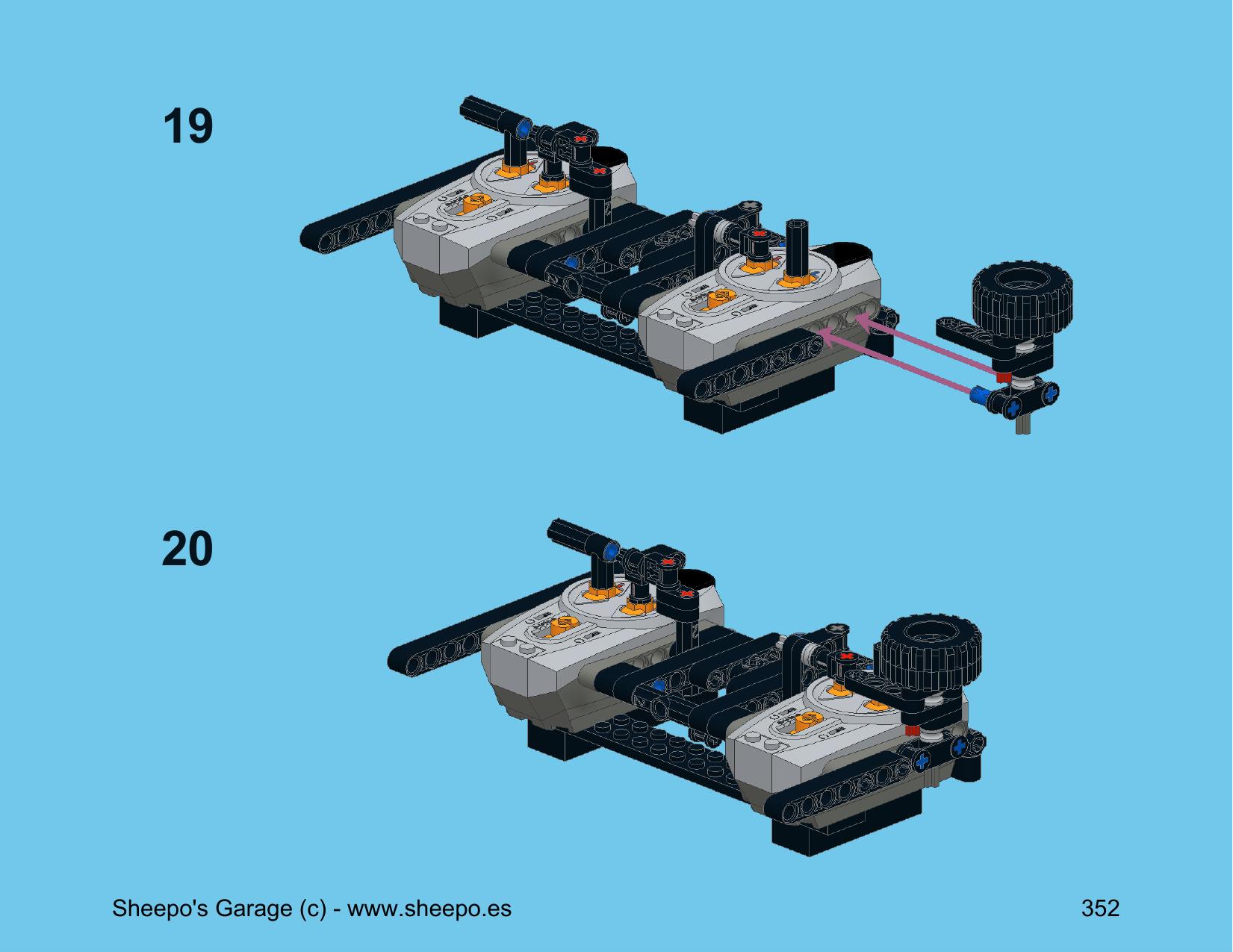 19

20

Sheepo's Garage (c) - www.sheepo.es

352