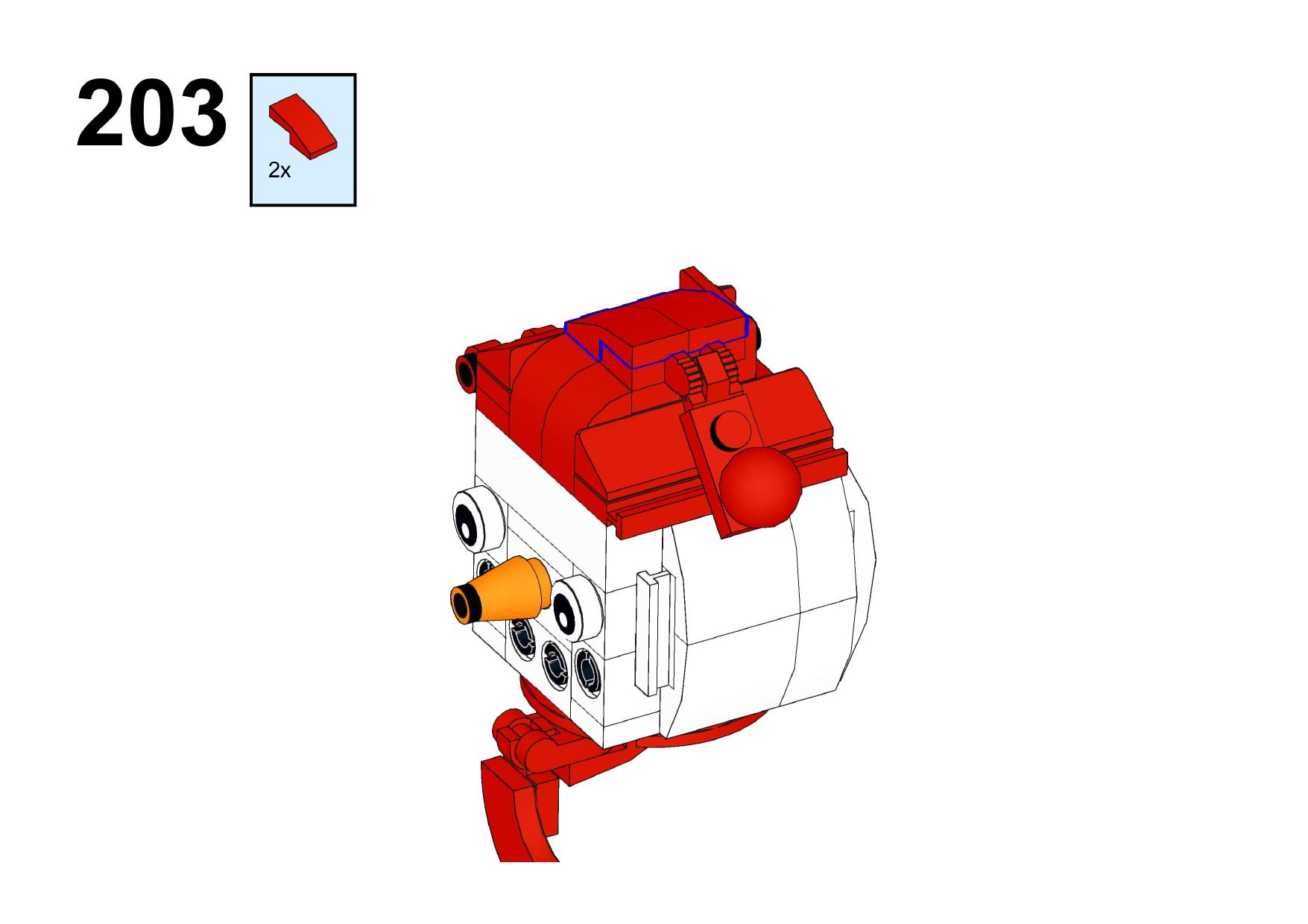 203

2x