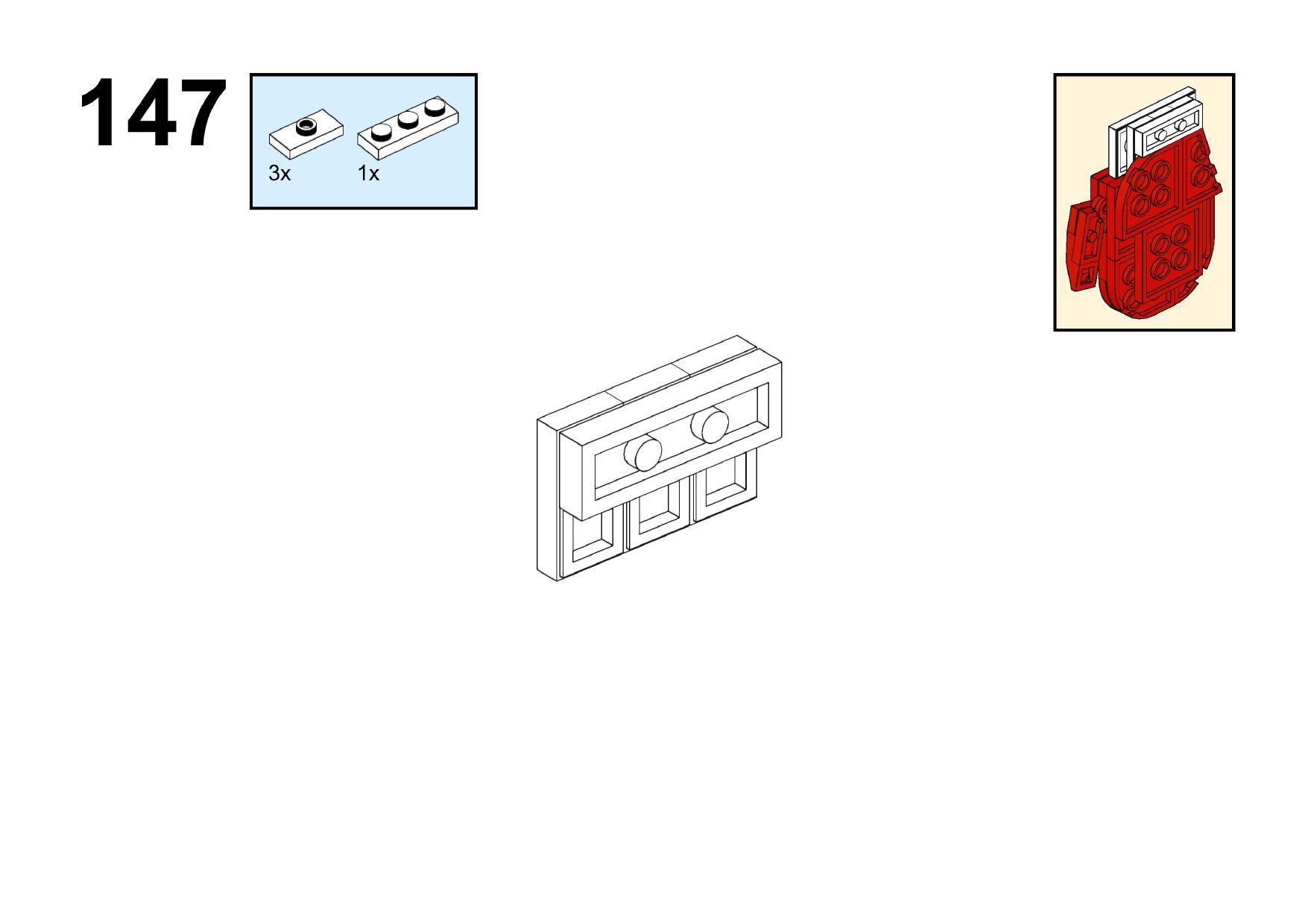 147

3x 1x