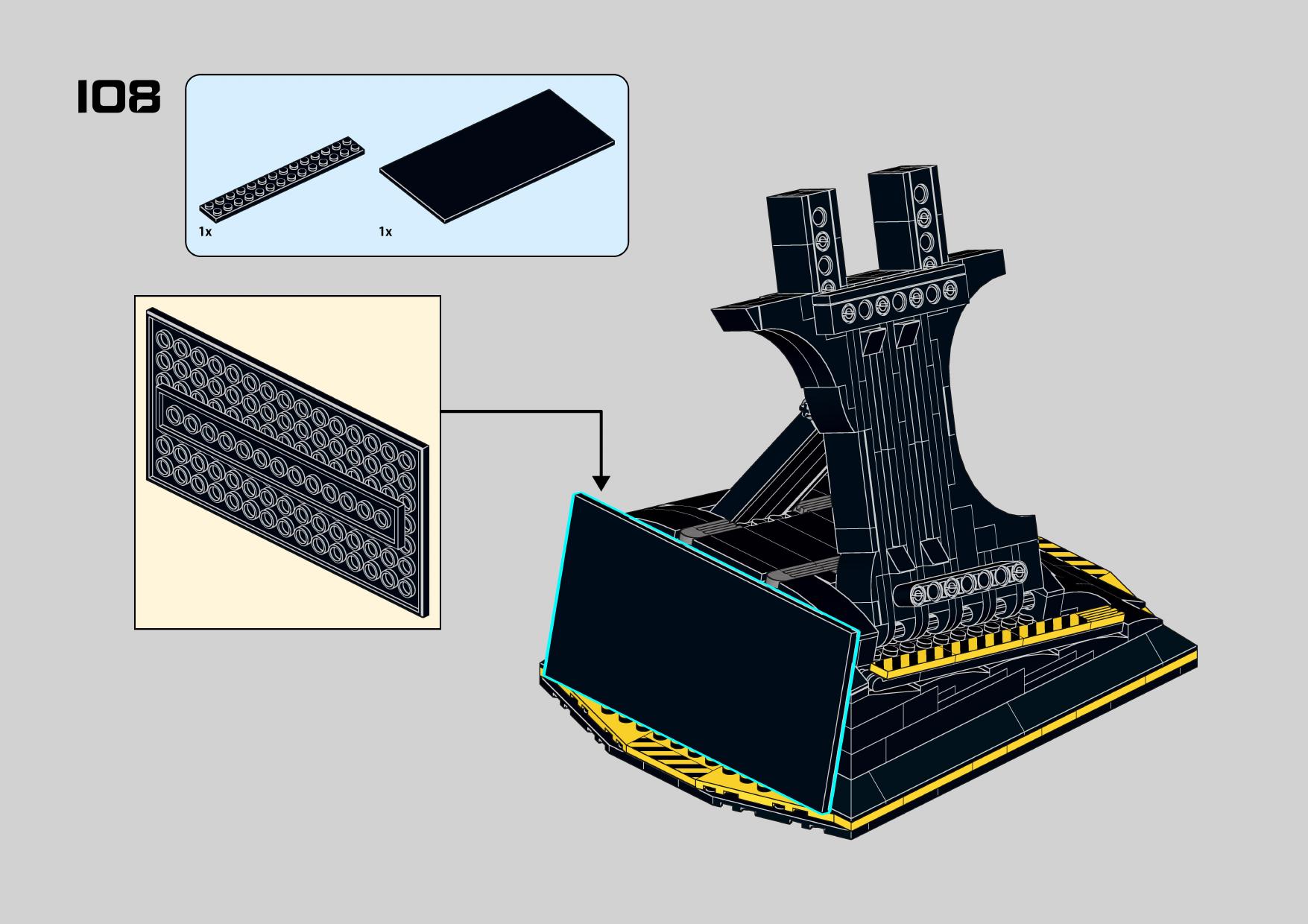 108

1x

1x