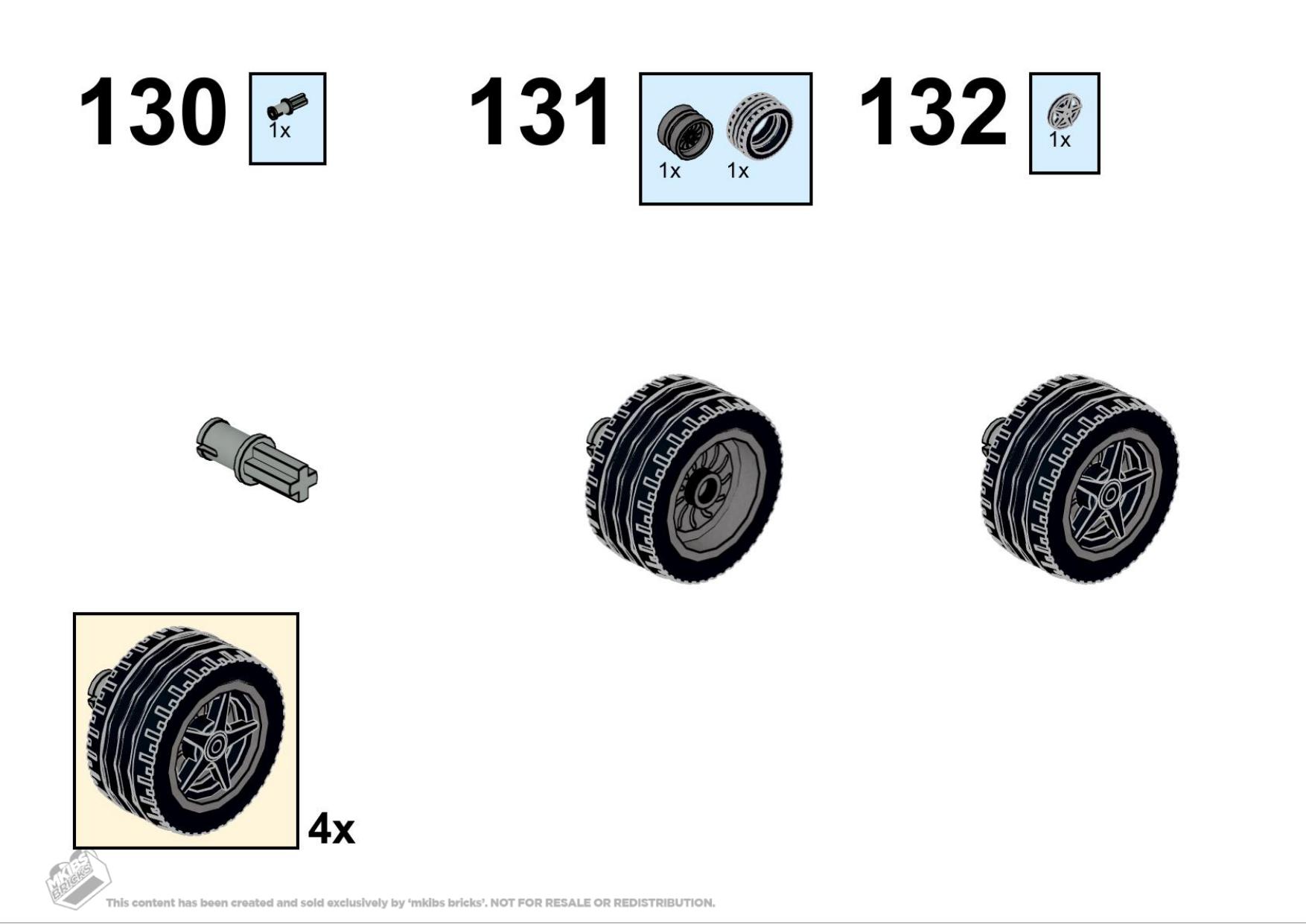 130
1x

131
1x 1x

132
1x

4x

MKIBS BRICKS

This content has been created and sold exclusively by 'mkibs bricks'. NOT FOR RESALE OR REDISTRIBUTION.