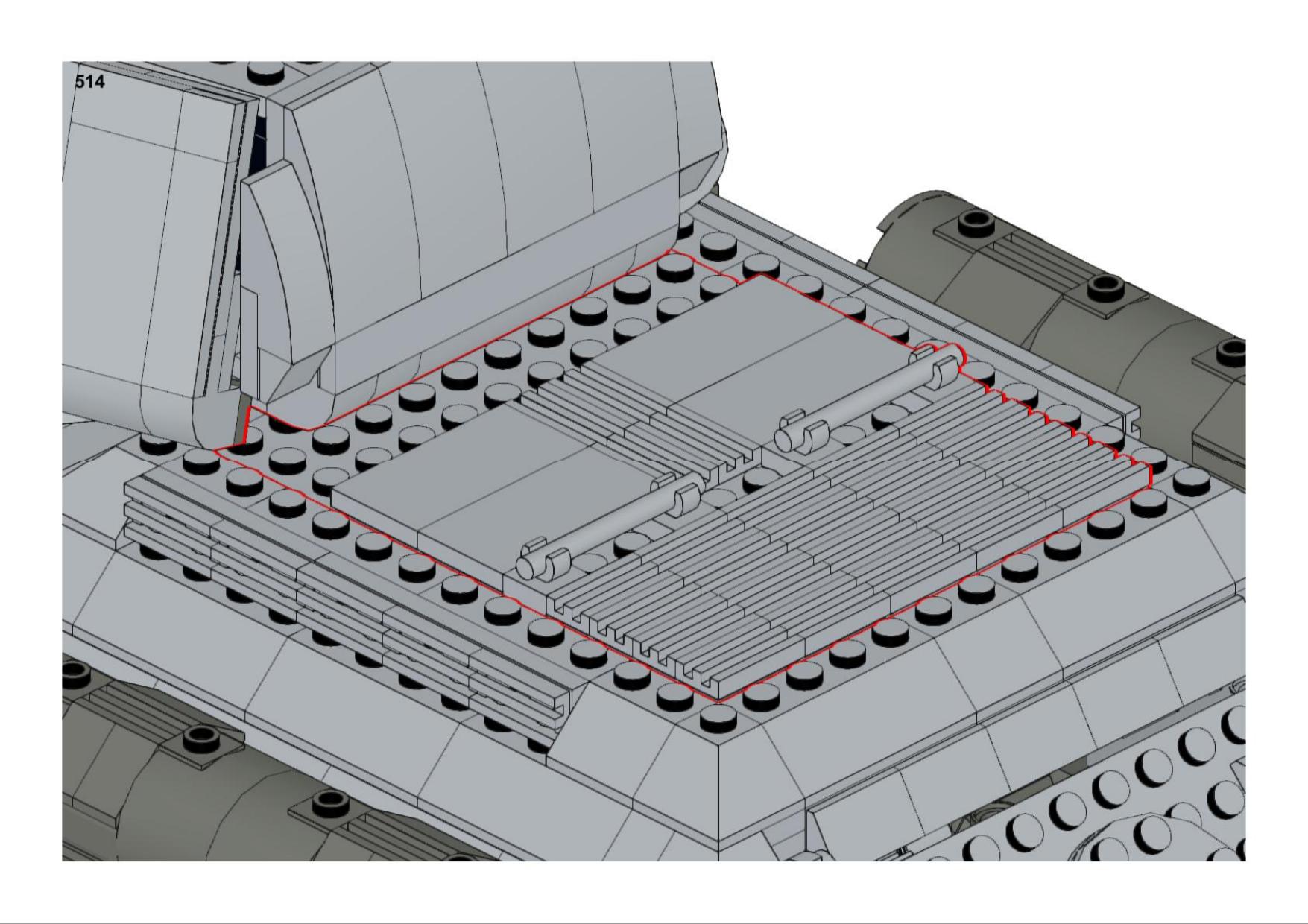 514