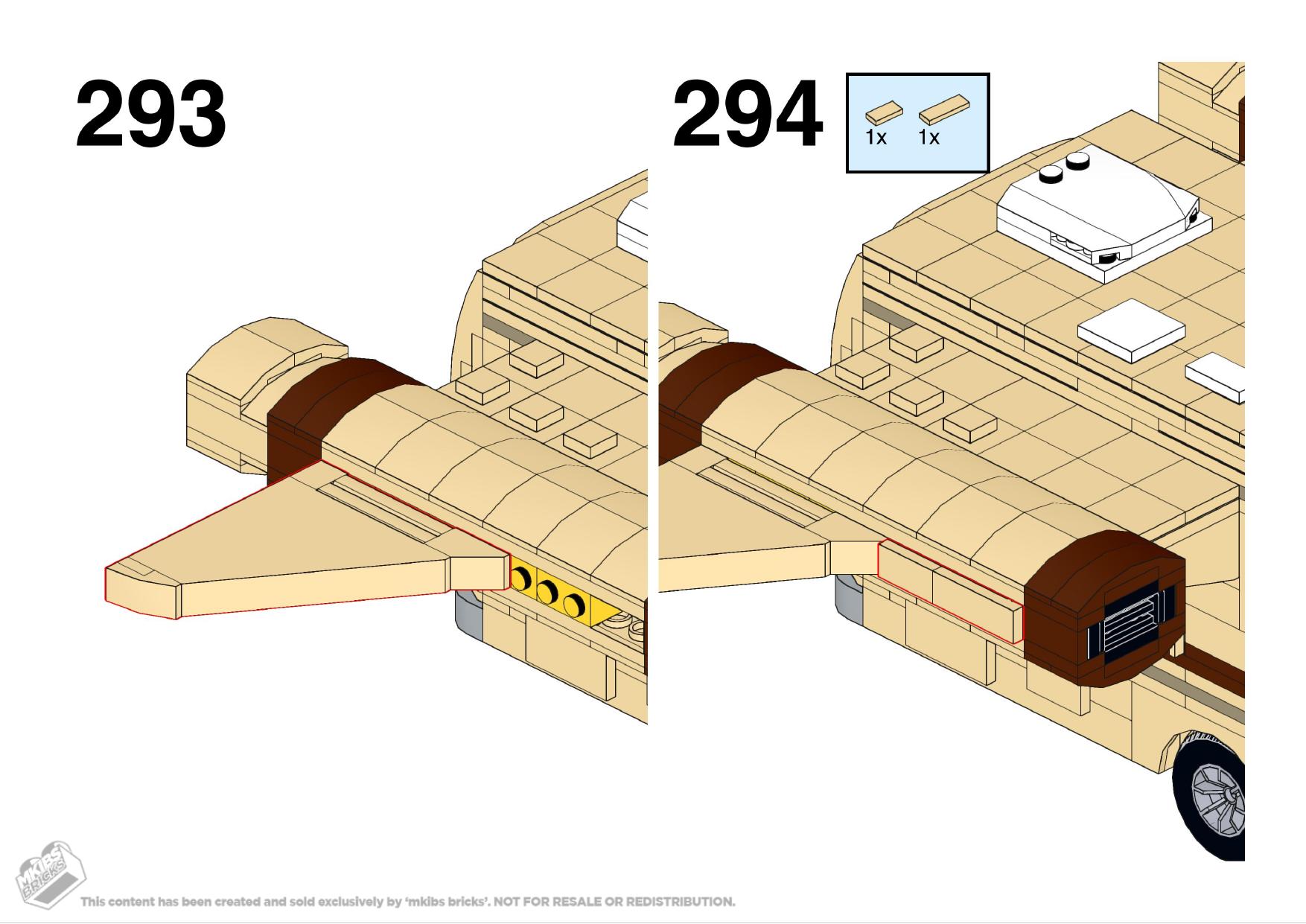 293

294

1x 1x

MKIBS BRICKS

This content has been created and sold exclusively by 'mkibs bricks'. NOT FOR RESALE OR REDISTRIBUTION.