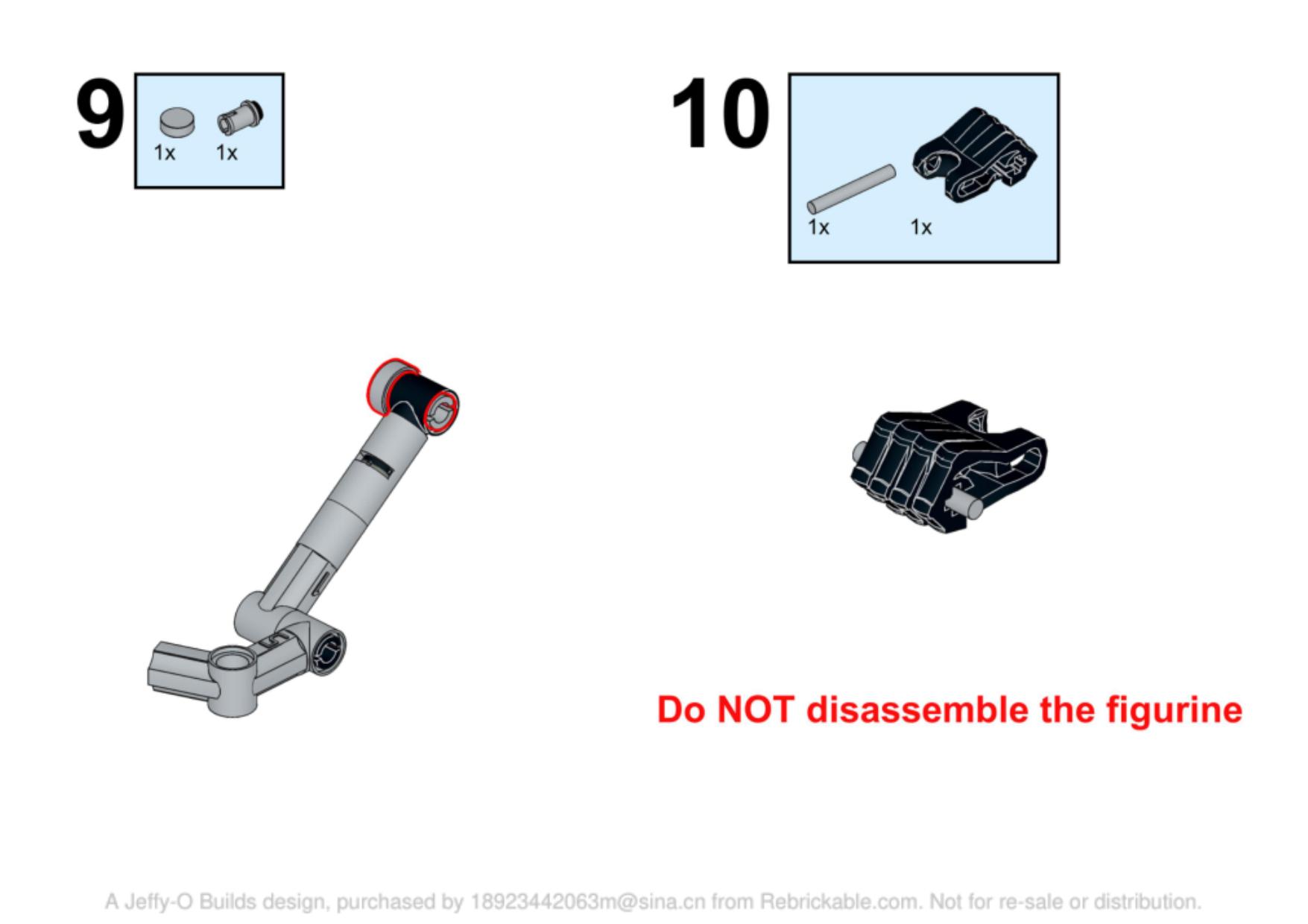 9

1x 1x

10

1x 1x

Do NOT disassemble the figurine

A Jeffy-O Builds design, purchased by 18923442063m@sina.cn from Rebrickable.com. Not for re-sale or distribution.