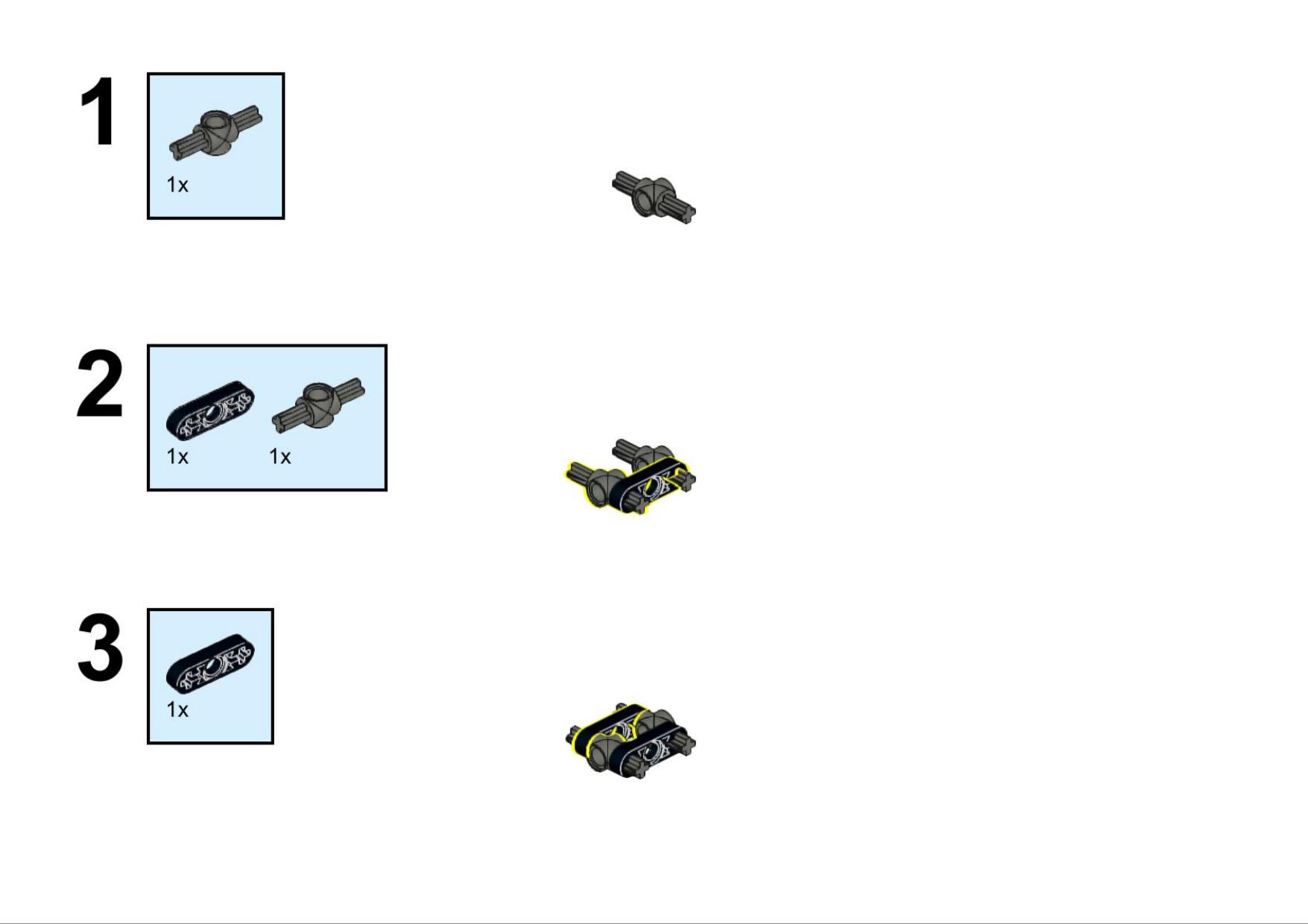 1

1x

2

1x

1x

3

1x