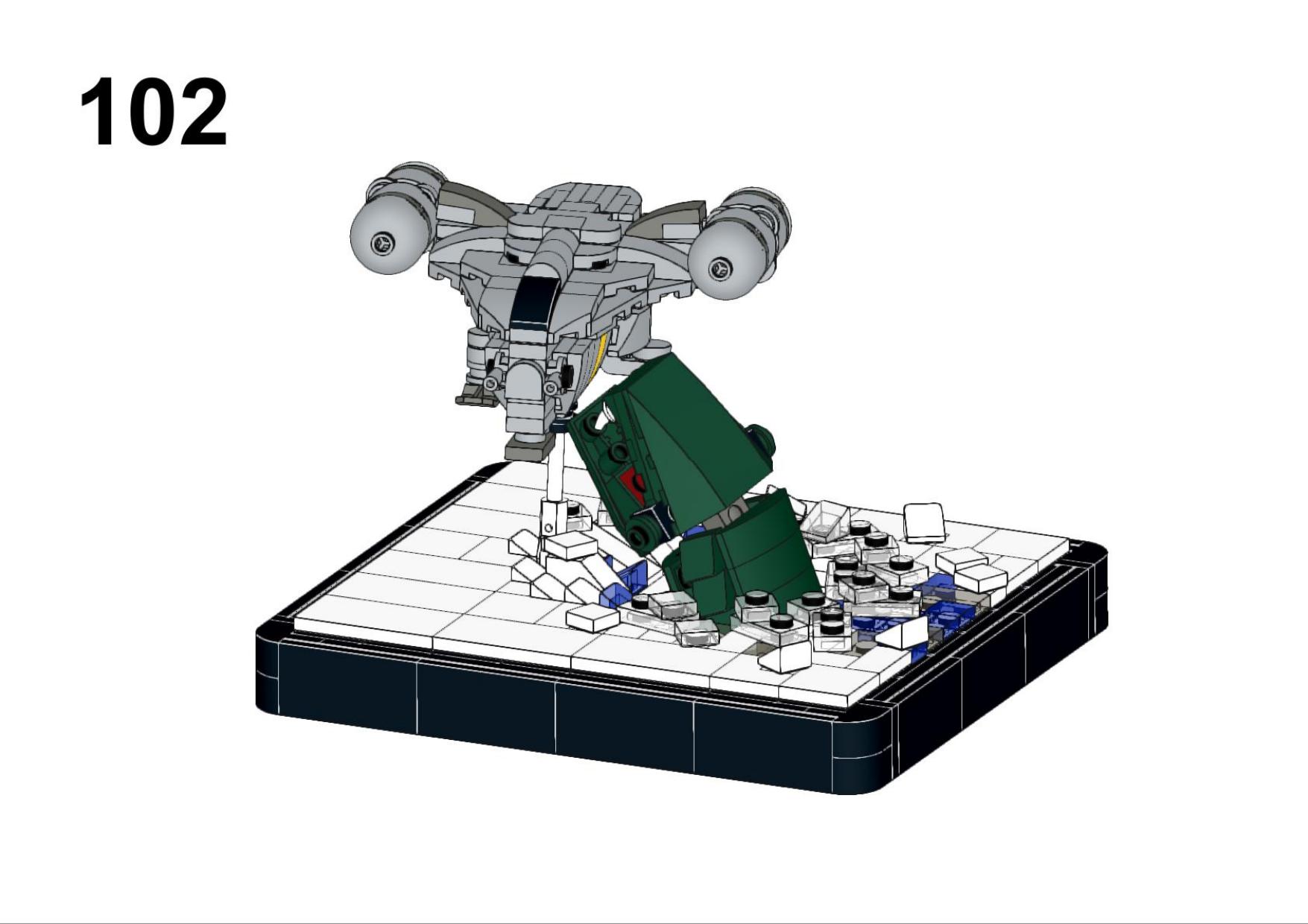 102