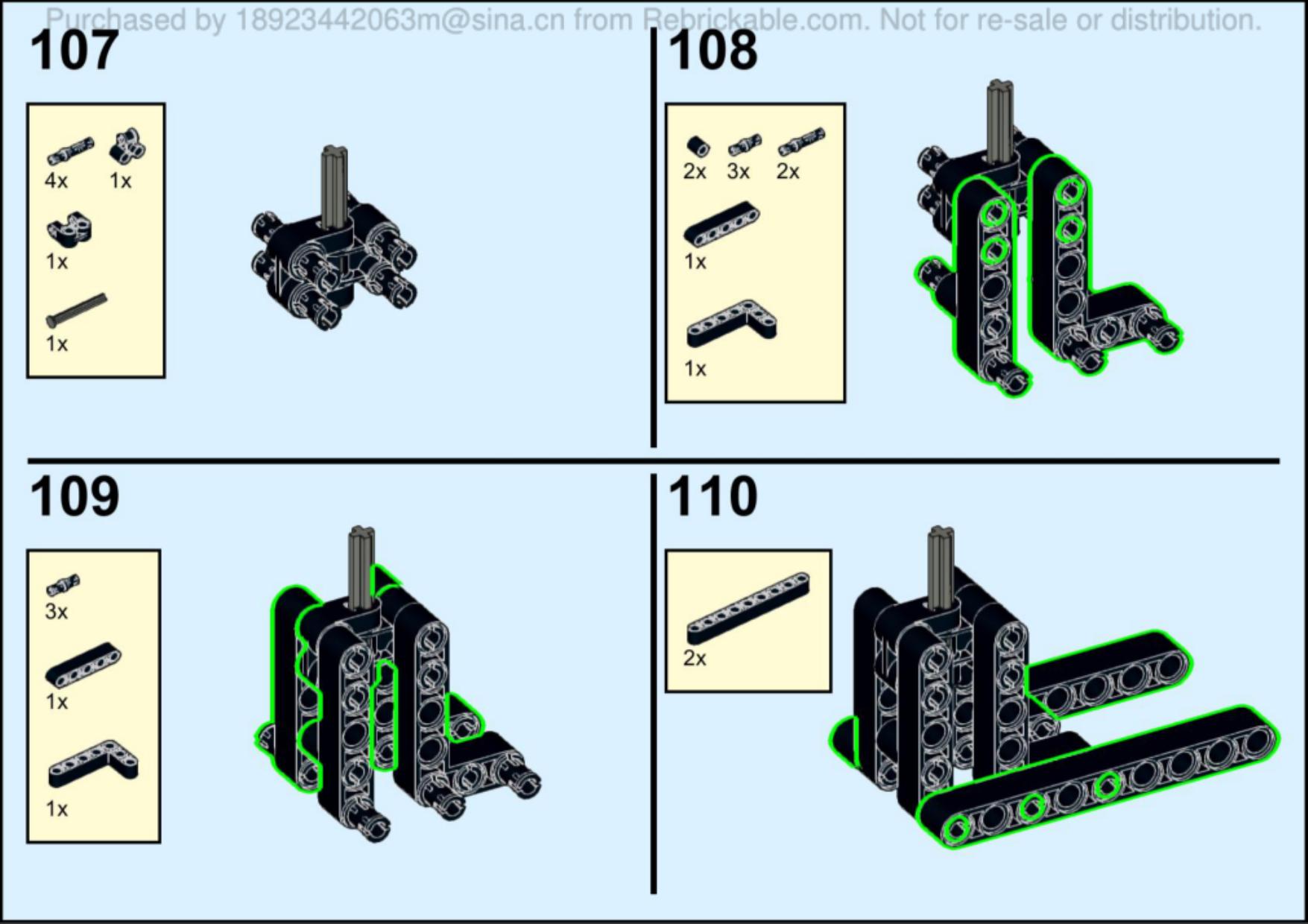 Purchased by 18923442063m@sina.cn from Rebrickable.com. Not for re-sale or distribution.

107

4x 1x

1x

1x

108

2x 3x 2x

1x

1x

109

3x

1x

1x

110

2x