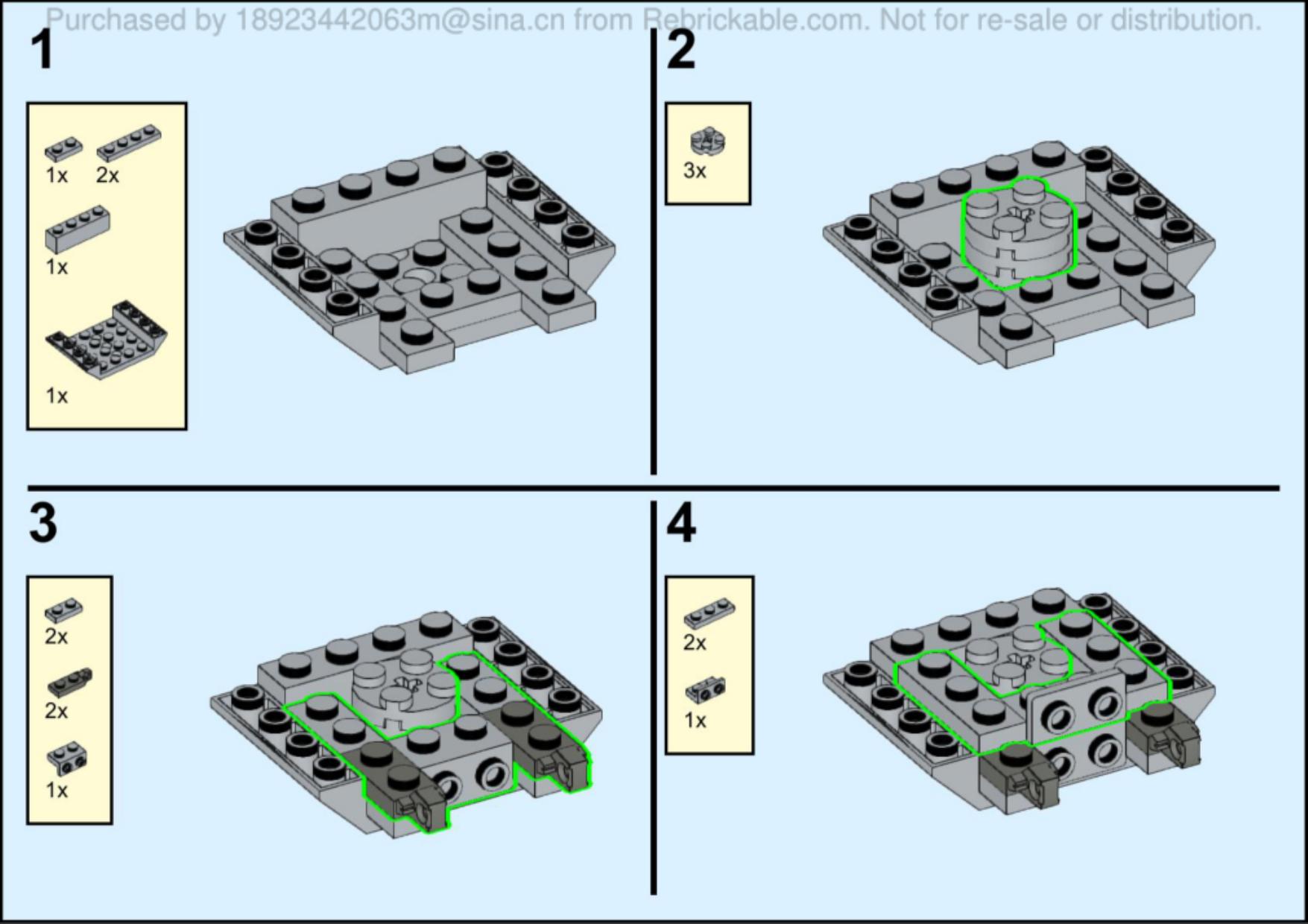 Purchased by 18923442063m@sina.cn from Rebrickable.com. Not for re-sale or distribution.

1

1x 2x

1x

1x

2

3x

3

2x

2x

1x

4

2x

1x