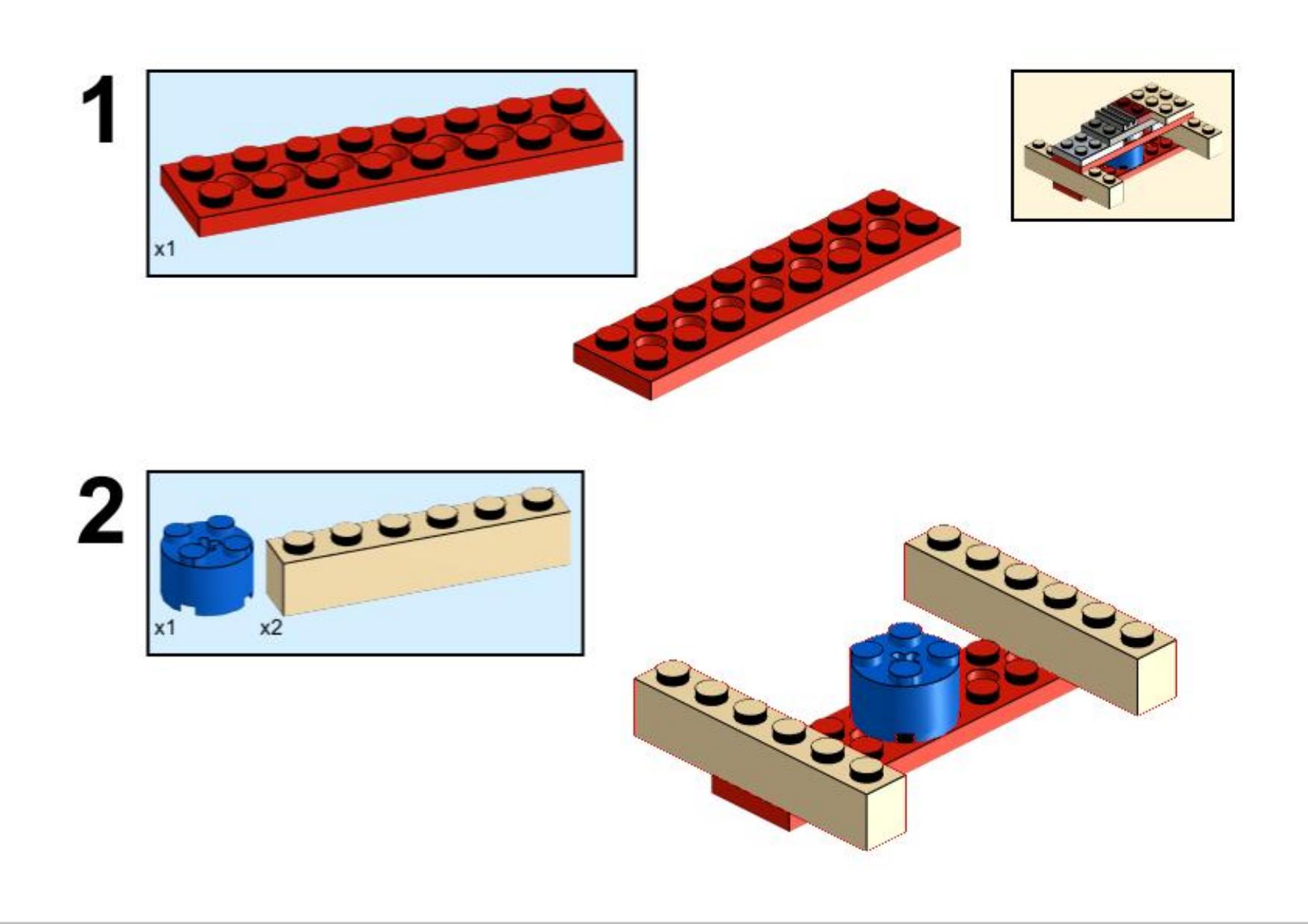 1

x1

2

x1

x2