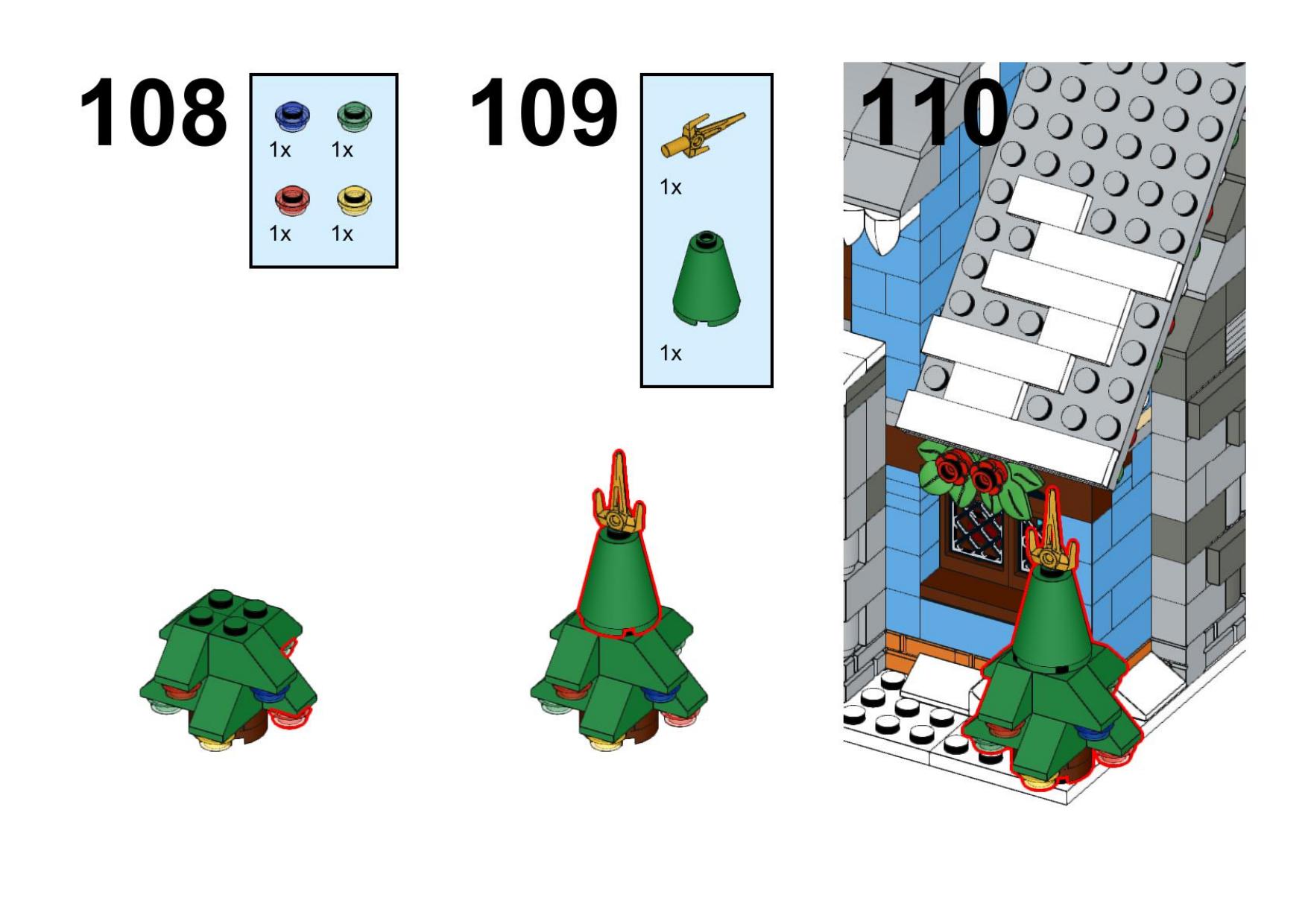 108

1x 1x

1x 1x

109

1x

1x

110