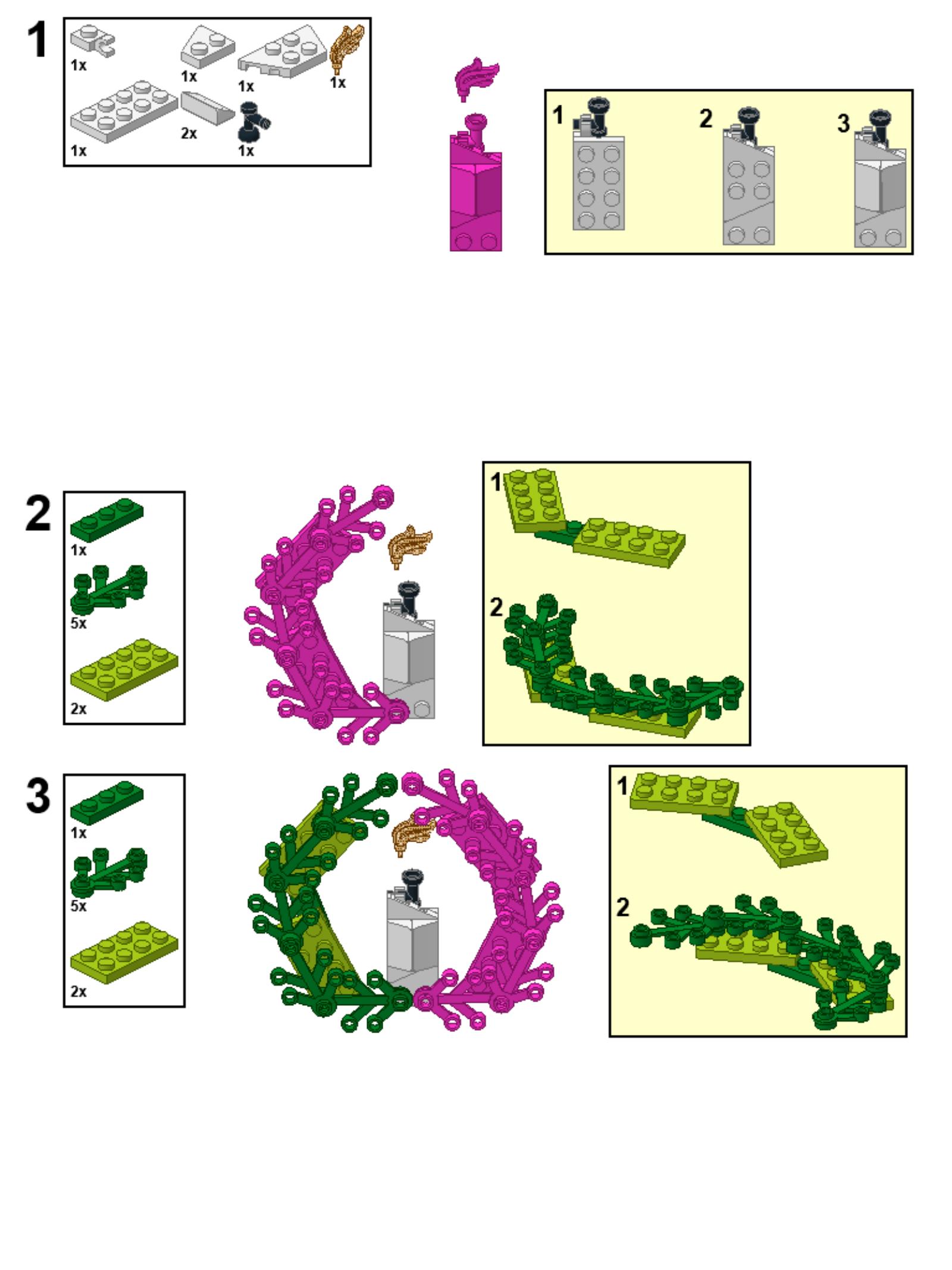 1

1x 1x 1x 1x

1x 2x 1x

1 2 3

2

1x

5x

2x

1

2

3

1x

5x

2x

1

2