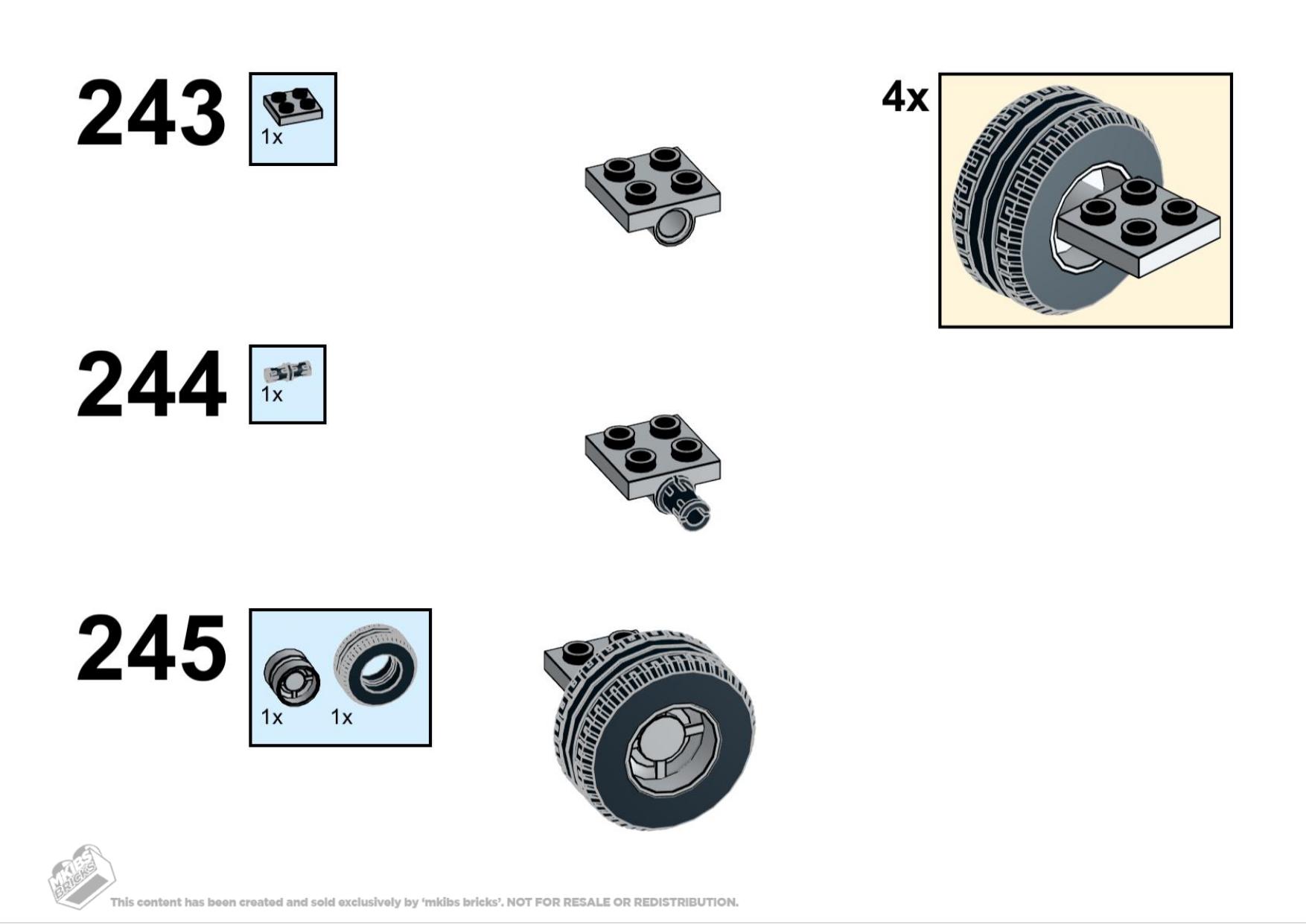 243
1x

4x

244
1x

245
1x 1x

MKIBS BRICKS

This content has been created and sold exclusively by 'mkibs bricks'. NOT FOR RESALE OR REDISTRIBUTION.