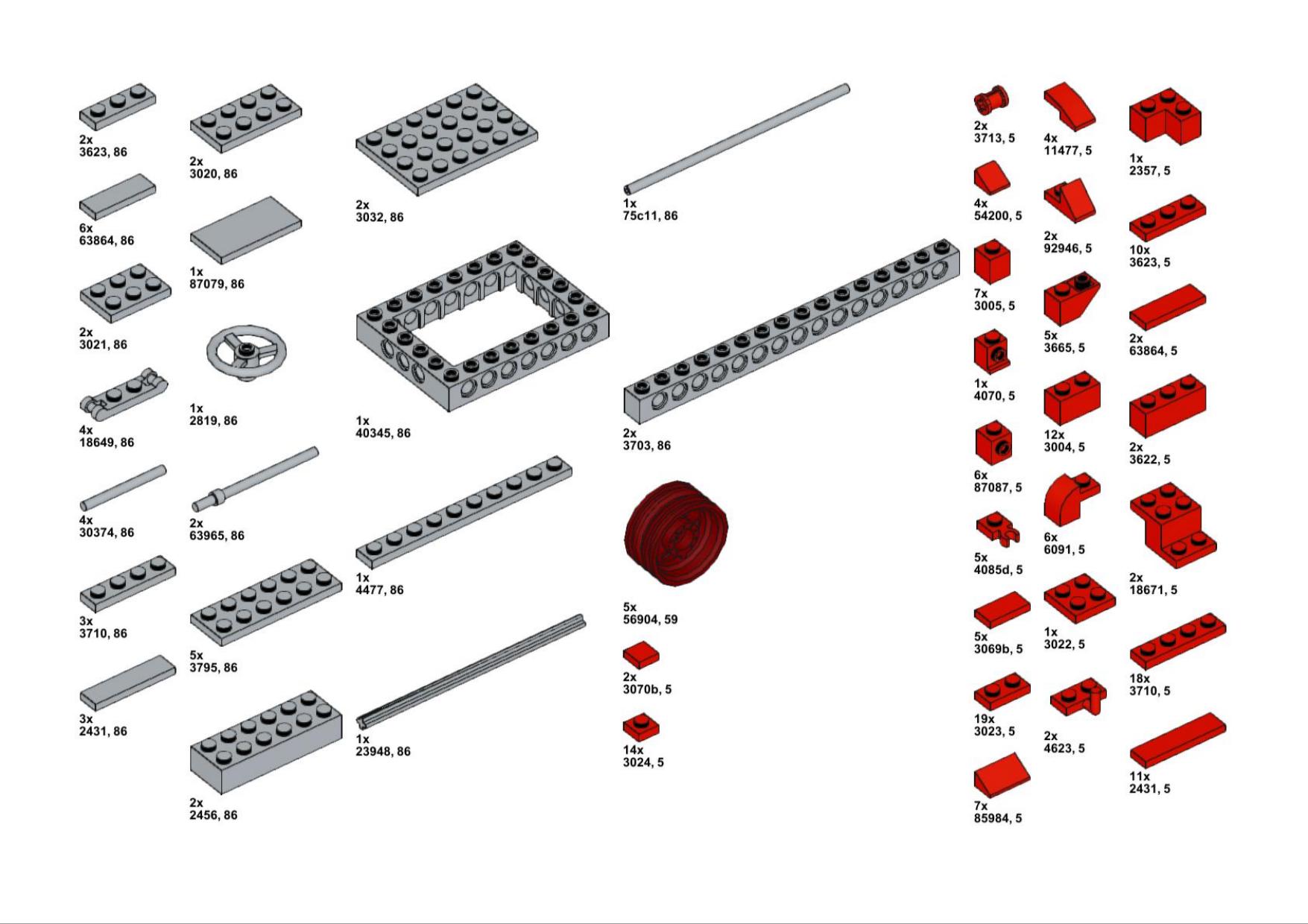 2x
3623, 86

6x
63864, 86

2x
3021, 86

4x
18649, 86

4x
30374, 86

3x
3710, 86

3x
2431, 86

2x
3020, 86

1x
87079, 86

1x
2819, 86

2x
63965, 86

5x
3795, 86

2x
2456, 86

2x
3032, 86

1x
40345, 86

1x
4477, 86

1x
23948, 86

1x
75c11, 86

2x
3703, 86

5x
56904, 59

2x
3070b, 5

14x
3024, 5

2x
3713, 5

4x
54200, 5

7x
3005, 5

1x
4070, 5

6x
87087, 5

5x
4085d, 5

5x
3069b, 5

19x
3023, 5

7x
85984, 5

4x
11477, 5

2x
92946, 5

5x
3665, 5

12x
3004, 5

6x
6091, 5

1x
3022, 5

2x
4623, 5

1x
2357, 5

10x
3623, 5

2x
63864, 5

2x
3622, 5

2x
18671, 5

18x
3710, 5

11x
2431, 5