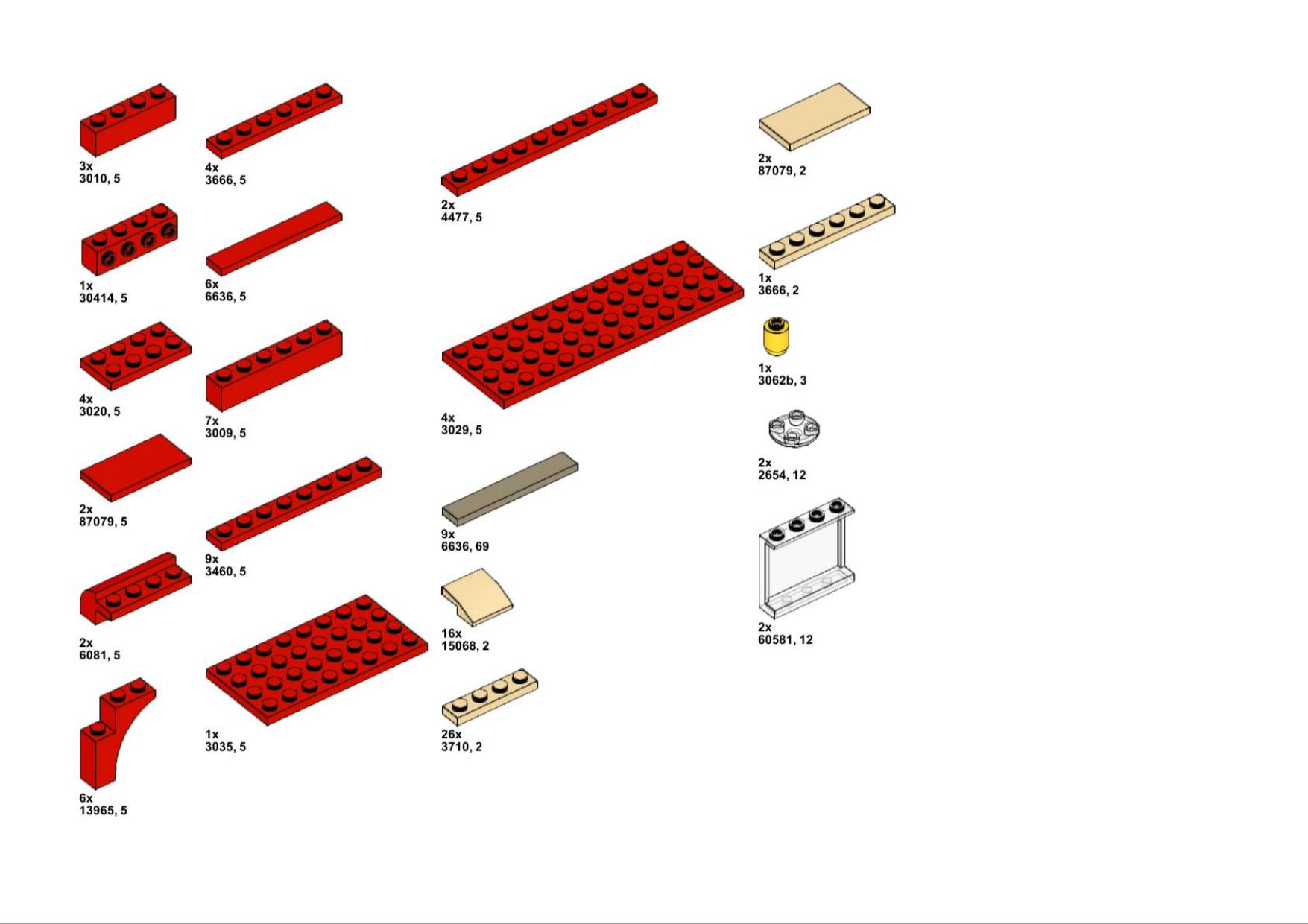 3x
3010, 5

1x
30414, 5

4x
3020, 5

2x
87079, 5

2x
6081, 5

6x
13965, 5

4x
3666, 5

6x
6636, 5

7x
3009, 5

9x
3460, 5

1x
3035, 5

2x
4477, 5

4x
3029, 5

9x
6636, 69

16x
15068, 2

26x
3710, 2

2x
87079, 2

1x
3666, 2

1x
3062b, 3

2x
2654, 12

2x
60581, 12