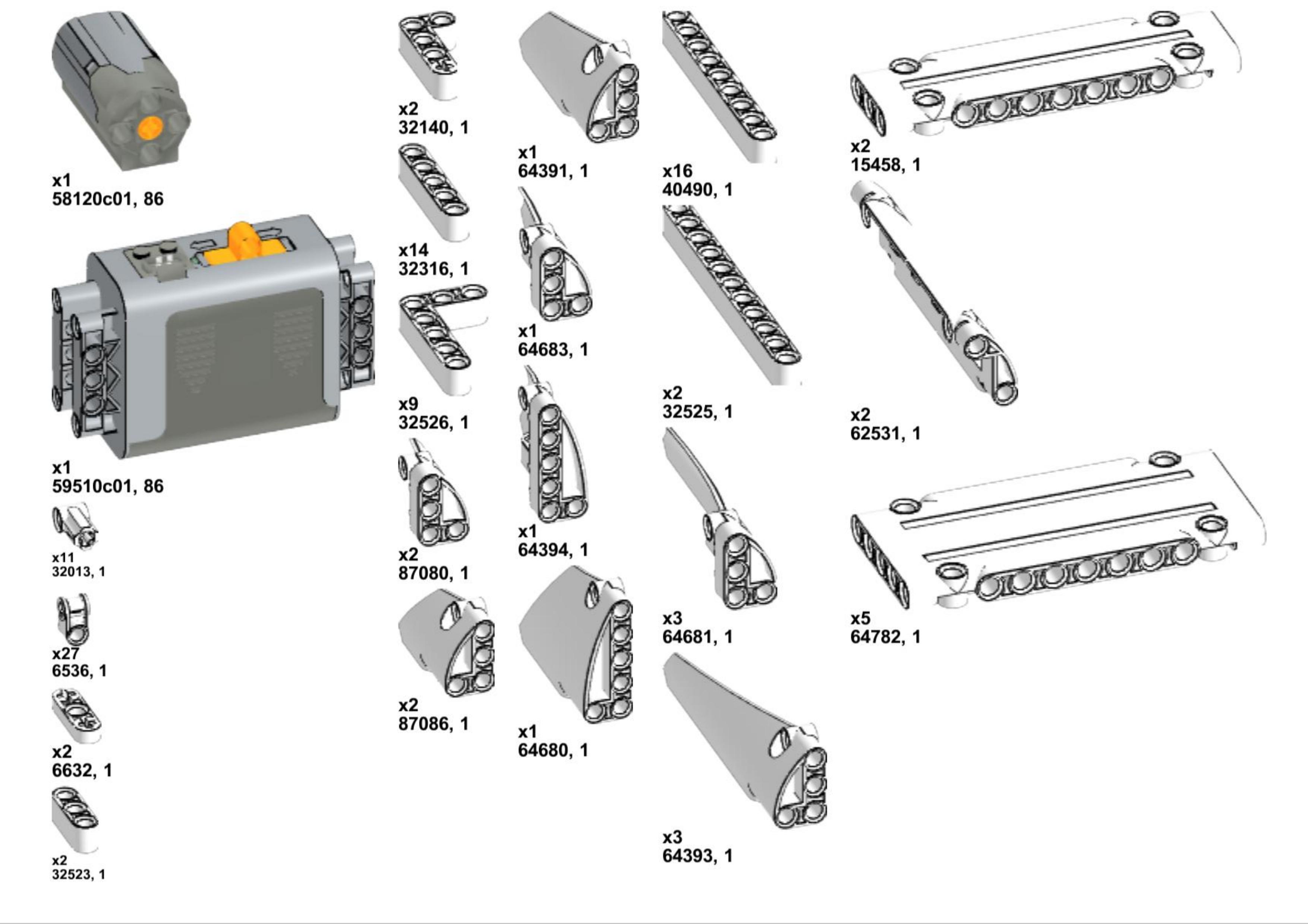 x1
58120c01, 86

x1
59510c01, 86

x11
32013, 1

x27
6536, 1

x2
6632, 1

x2
32523, 1

x2
32140, 1

x14
32316, 1

x9
32526, 1

x2
87080, 1

x2
87086, 1

x1
64391, 1

x1
64683, 1

x1
64394, 1

x1
64680, 1

x16
40490, 1

x2
32525, 1

x3
64681, 1

x3
64393, 1

x2
15458, 1

x2
62531, 1

x5
64782, 1