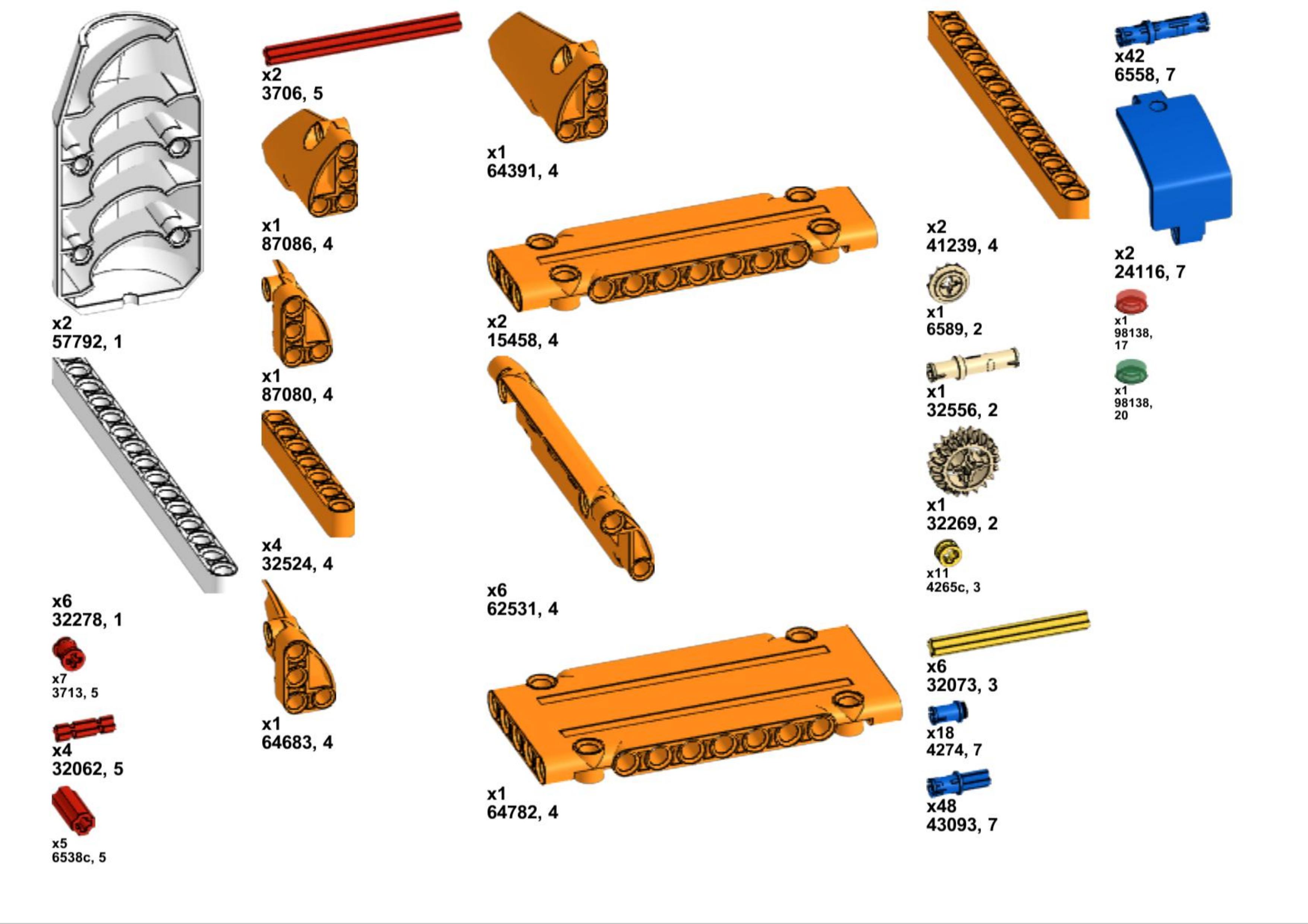 x2
57792, 1

x6
32278, 1

x7
3713, 5

x4
32062, 5

x5
6538c, 5

x2
3706, 5

x1
87086, 4

x1
87080, 4

x4
32524, 4

x1
64683, 4

x1
64391, 4

x2
15458, 4

x6
62531, 4

x1
64782, 4

x2
41239, 4

x1
6589, 2

x1
32556, 2

x1
32269, 2

x11
4265c, 3

x6
32073, 3

x18
4274, 7

x48
43093, 7

x42
6558, 7

x2
24116, 7

x1
98138,
17

x1
98138,
20