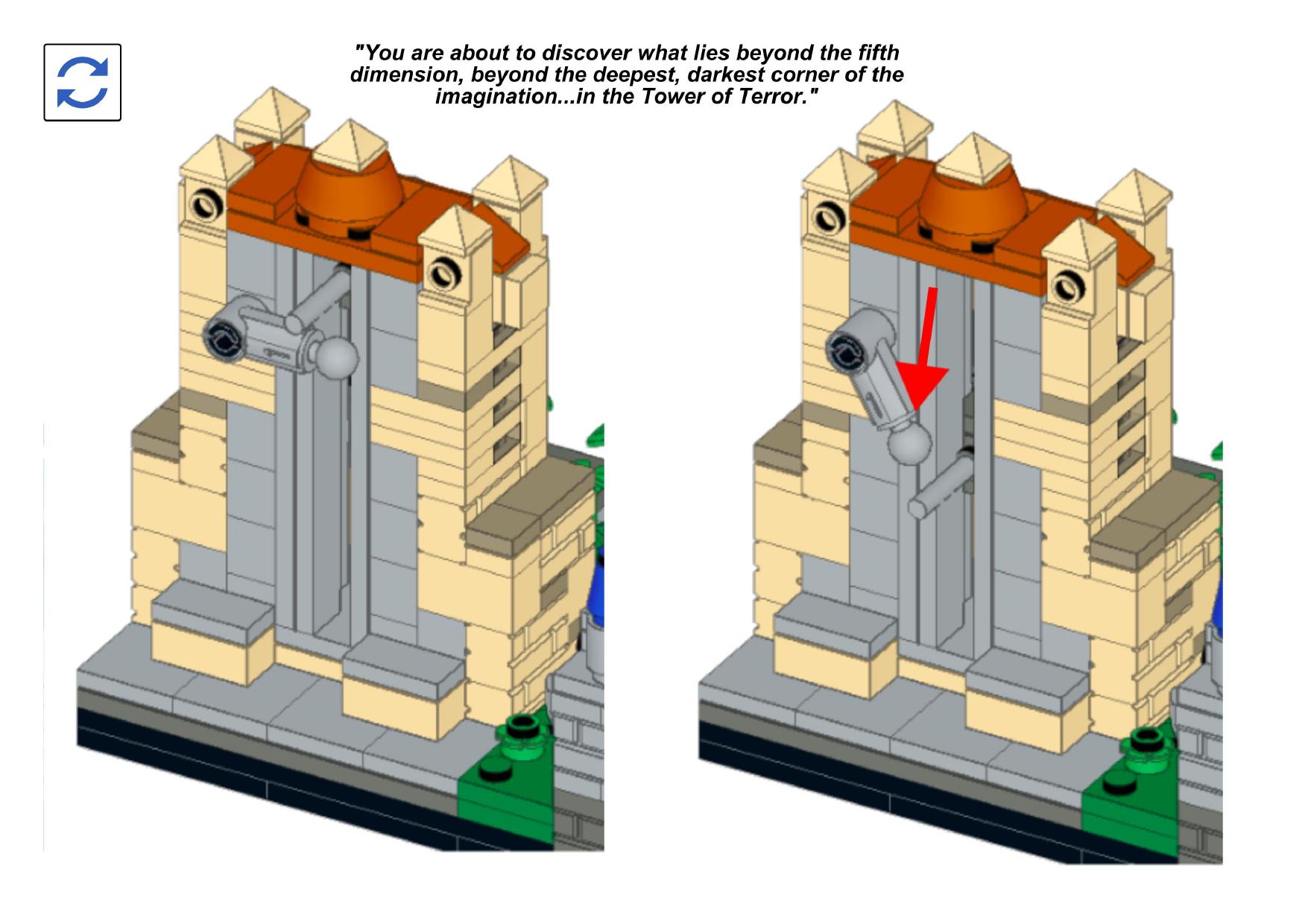 "You are about to discover what lies beyond the fifth dimension, beyond the deepest, darkest corner of the imagination...in the Tower of Terror."