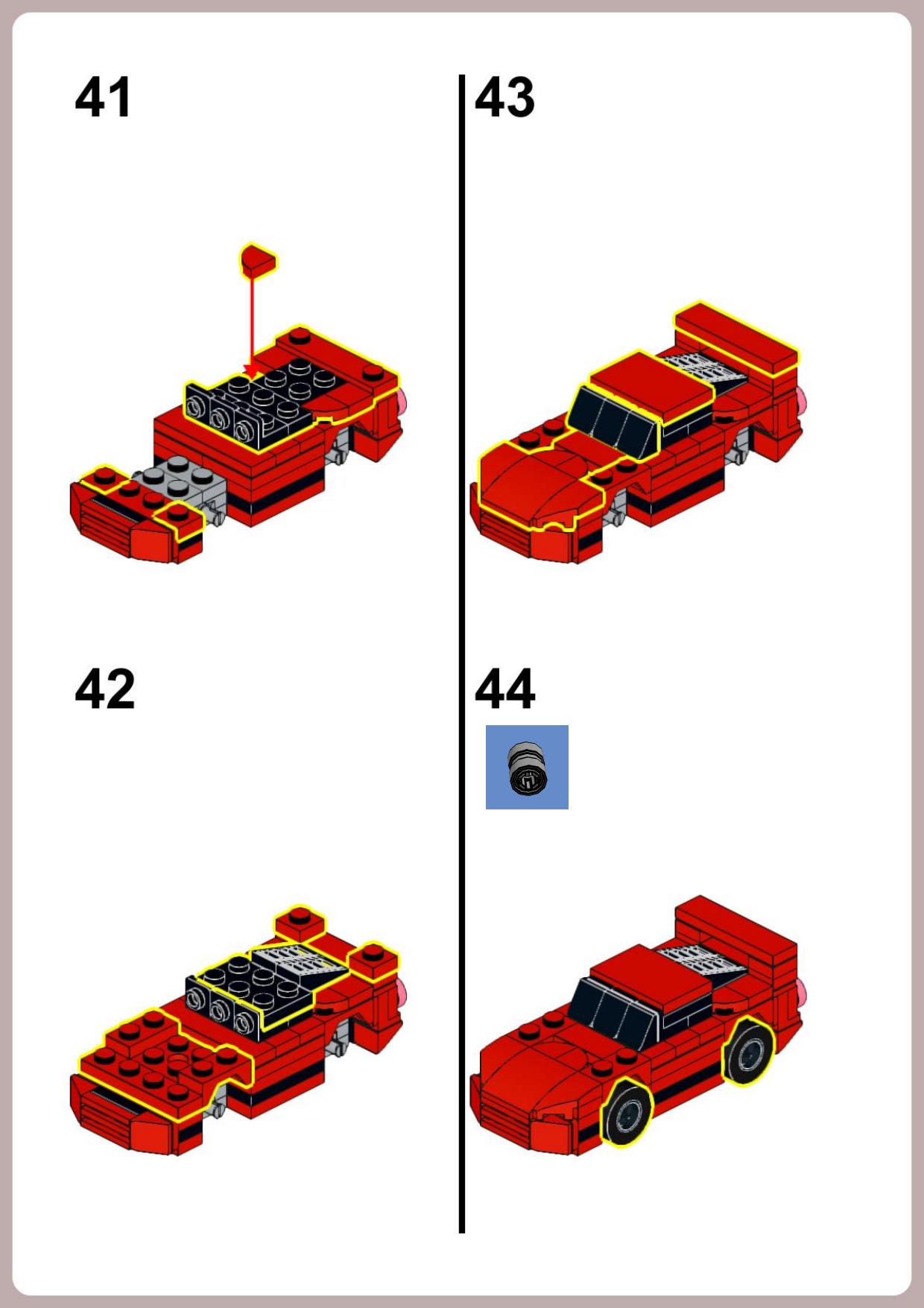 41

42

43

44