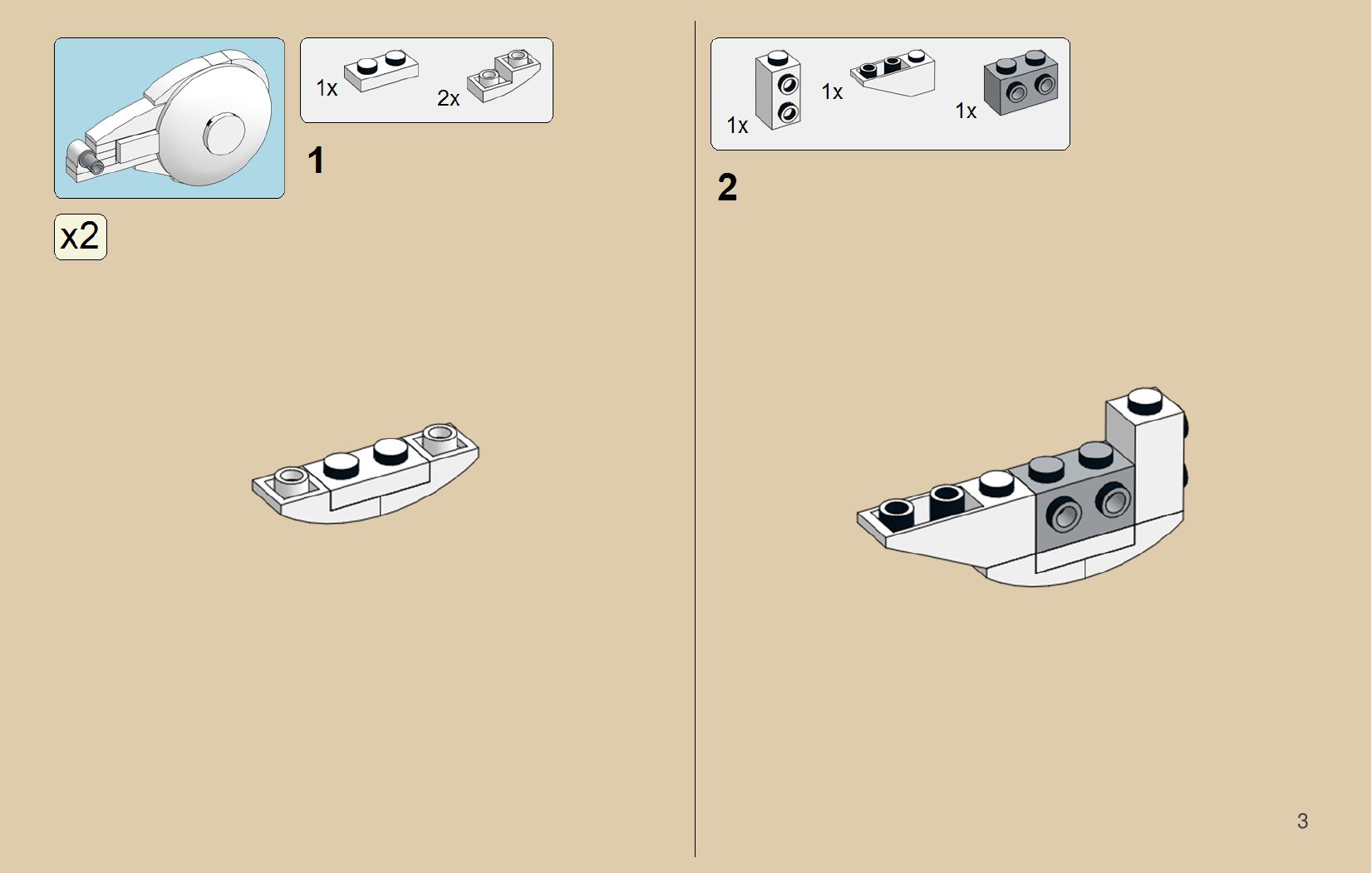 1x 2x

1

x2

1x 1x 1x

2

3