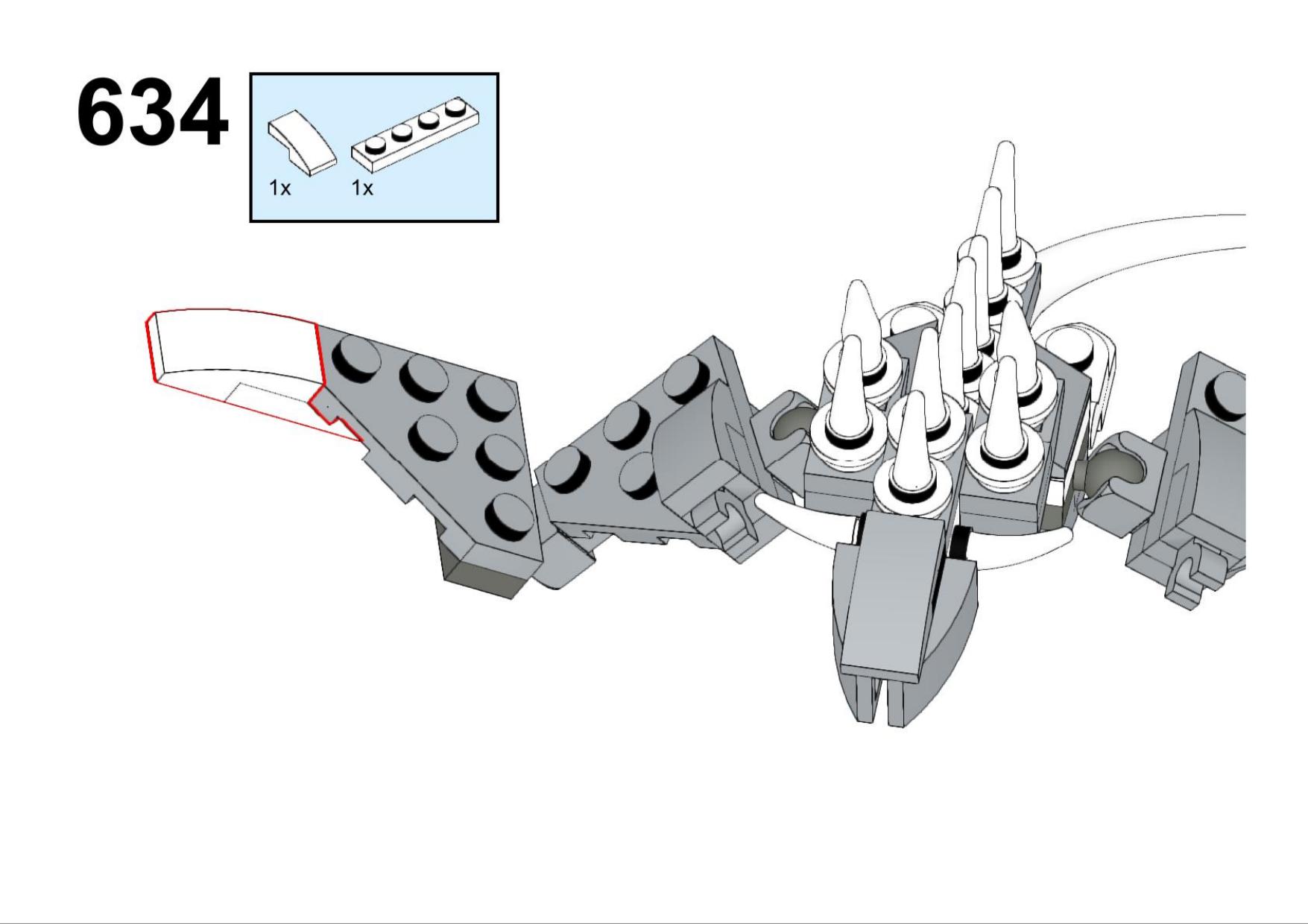 634

1x 1x