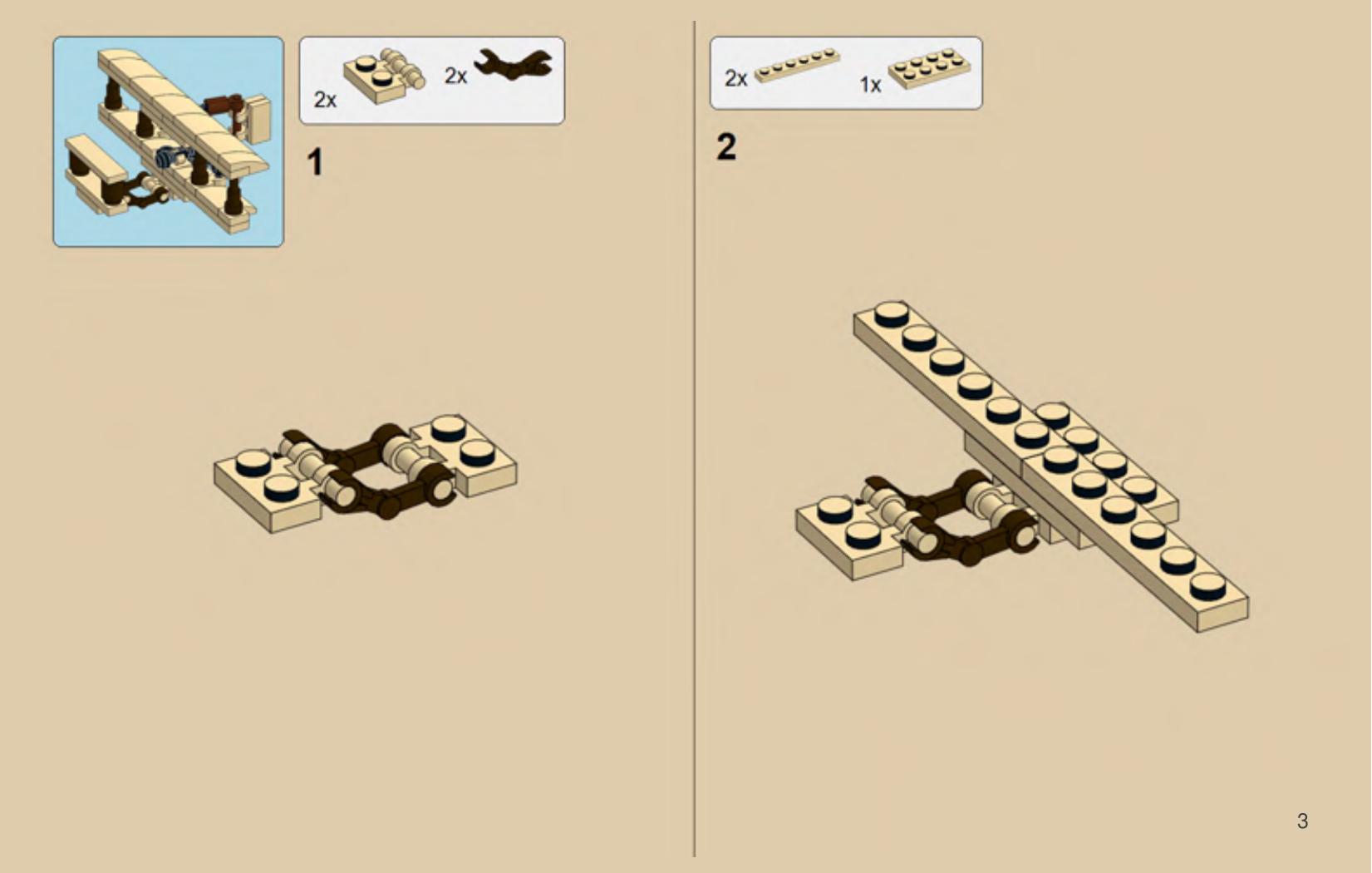 2x 2x

1

2x 1x

2

3