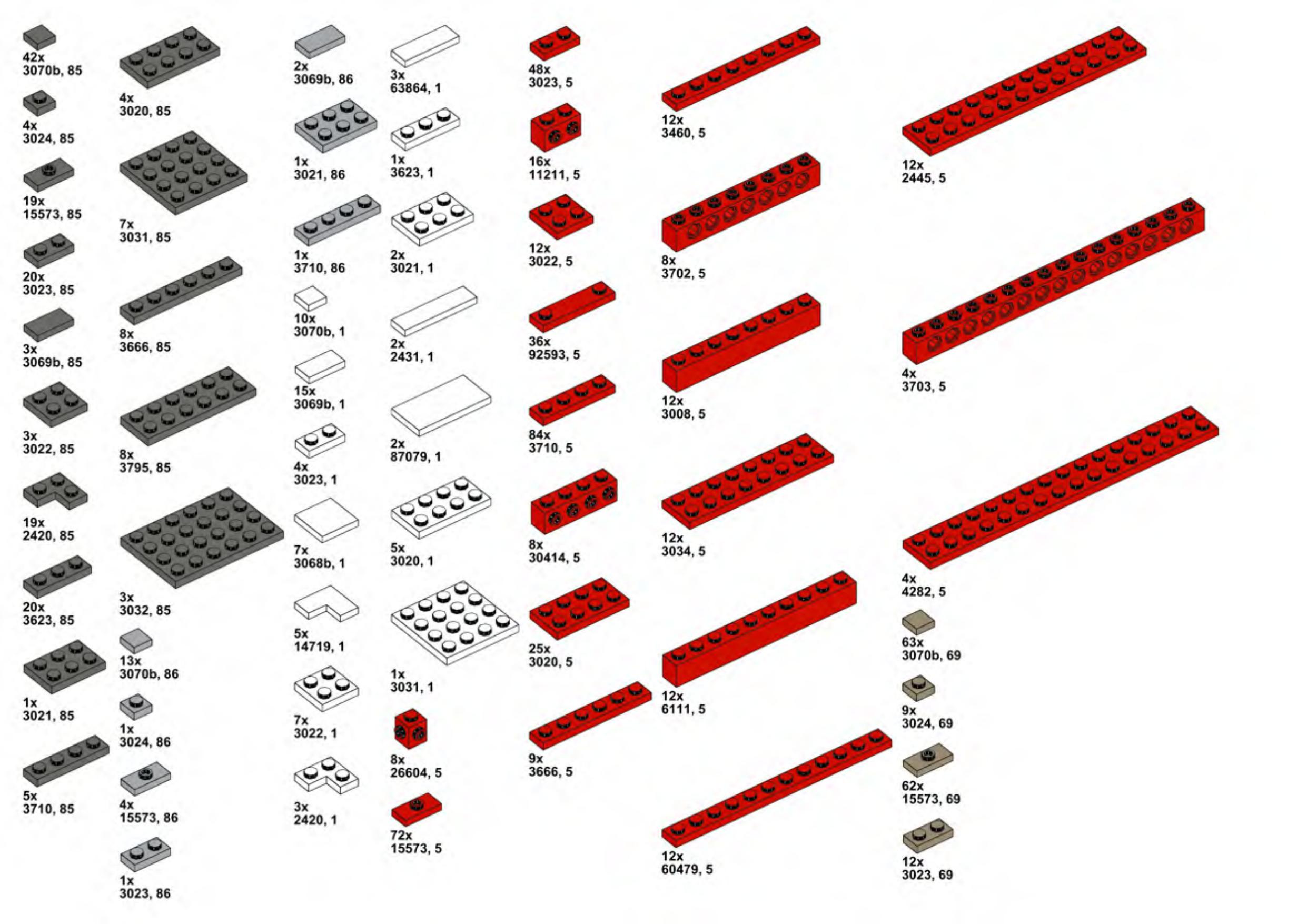 42x
3070b, 85

4x
3024, 85

19x
15573, 85

20x
3023, 85

3x
3069b, 85

3x
3022, 85

19x
2420, 85

20x
3623, 85

1x
3021, 85

5x
3710, 85

4x
3020, 85

7x
3031, 85

8x
3666, 85

8x
3795, 85

3x
3032, 85

13x
3070b, 86

1x
3024, 86

4x
15573, 86

1x
3023, 86

2x
3069b, 86

1x
3021, 86

1x
3710, 86

10x
3070b, 1

15x
3069b, 1

4x
3023, 1

7x
3068b, 1

5x
14719, 1

7x
3022, 1

3x
2420, 1

3x
63864, 1

1x
3623, 1

2x
3021, 1

2x
2431, 1

2x
87079, 1

5x
3020, 1

1x
3031, 1

8x
26604, 5

72x
15573, 5

48x
3023, 5

16x
11211, 5

12x
3022, 5

36x
92593, 5

84x
3710, 5

8x
30414, 5

25x
3020, 5

9x
3666, 5

12x
3460, 5

8x
3702, 5

12x
3008, 5

12x
3034, 5

12x
6111, 5

12x
60479, 5

12x
2445, 5

4x
3703, 5

4x
4282, 5

63x
3070b, 69

9x
3024, 69

62x
15573, 69

12x
3023, 69