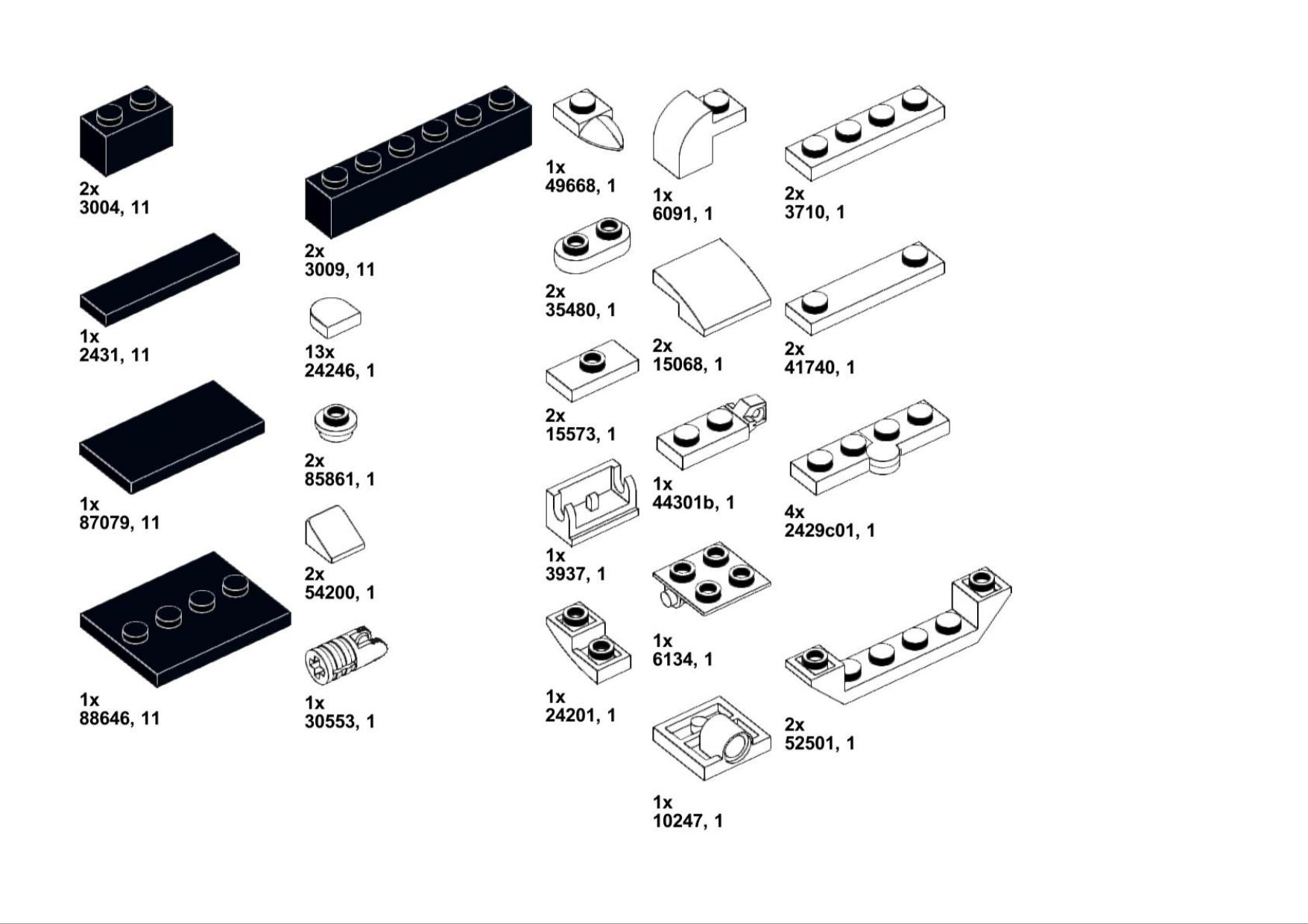 2x
3004, 11

1x
2431, 11

1x
87079, 11

1x
88646, 11

2x
3009, 11

13x
24246, 1

2x
85861, 1

2x
54200, 1

1x
30553, 1

1x
49668, 1

2x
35480, 1

2x
15573, 1

1x
3937, 1

1x
24201, 1

1x
6091, 1

2x
15068, 1

1x
44301b, 1

1x
6134, 1

1x
10247, 1

2x
3710, 1

2x
41740, 1

4x
2429c01, 1

2x
52501, 1