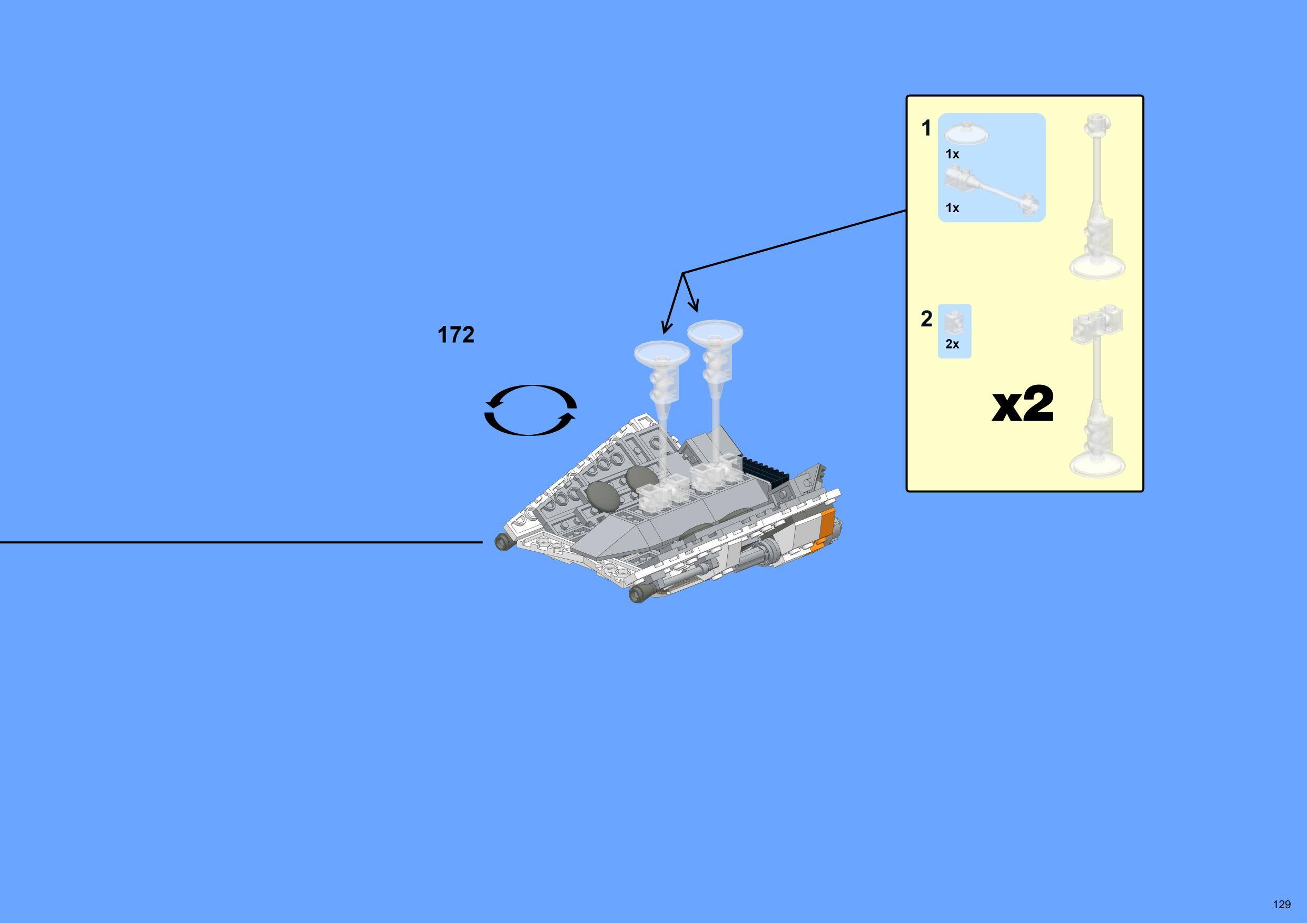 172

1

1x

1x

2

2x

x2

129