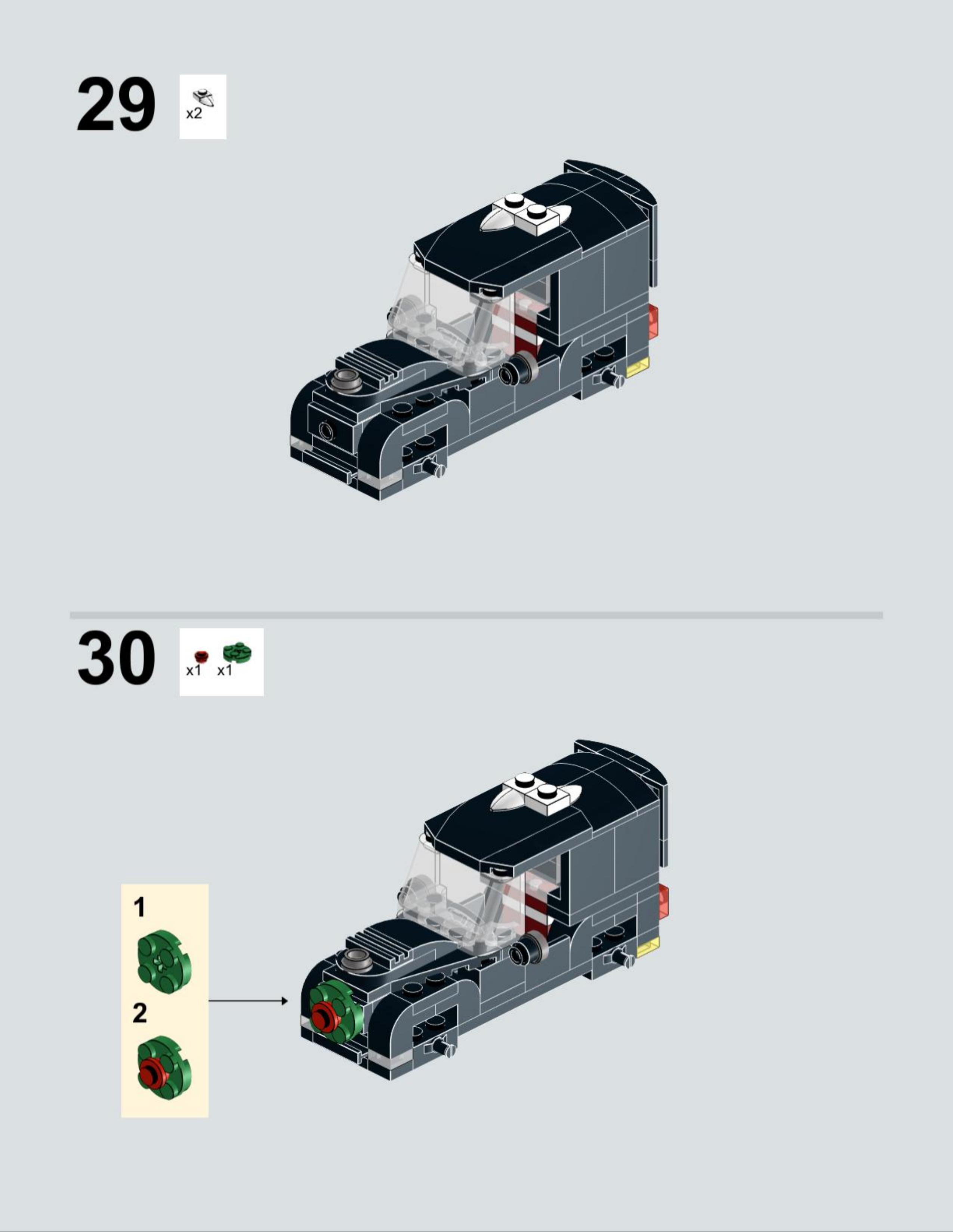 29

x2

30

x1 x1

1

2