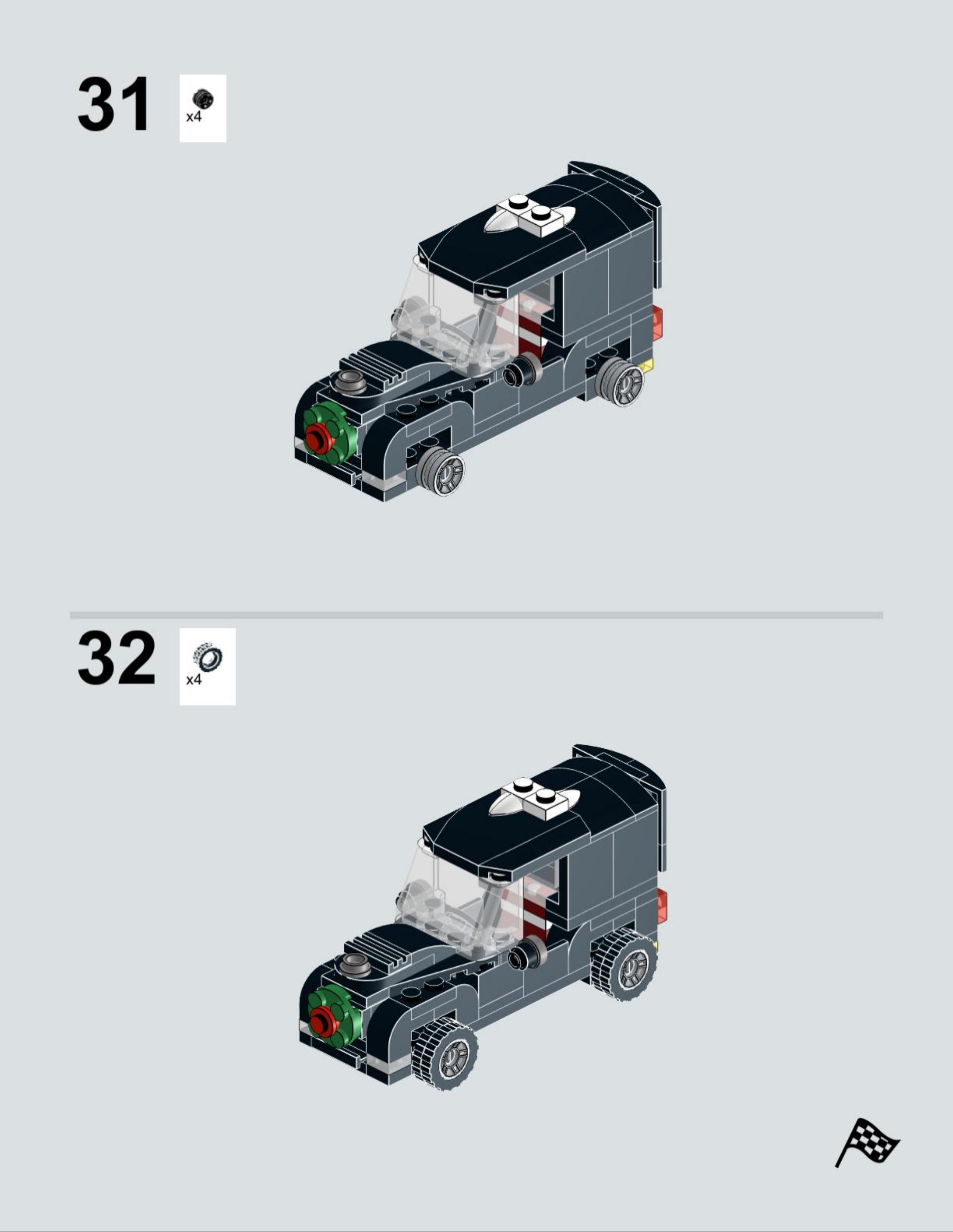 31

x4

32

x4