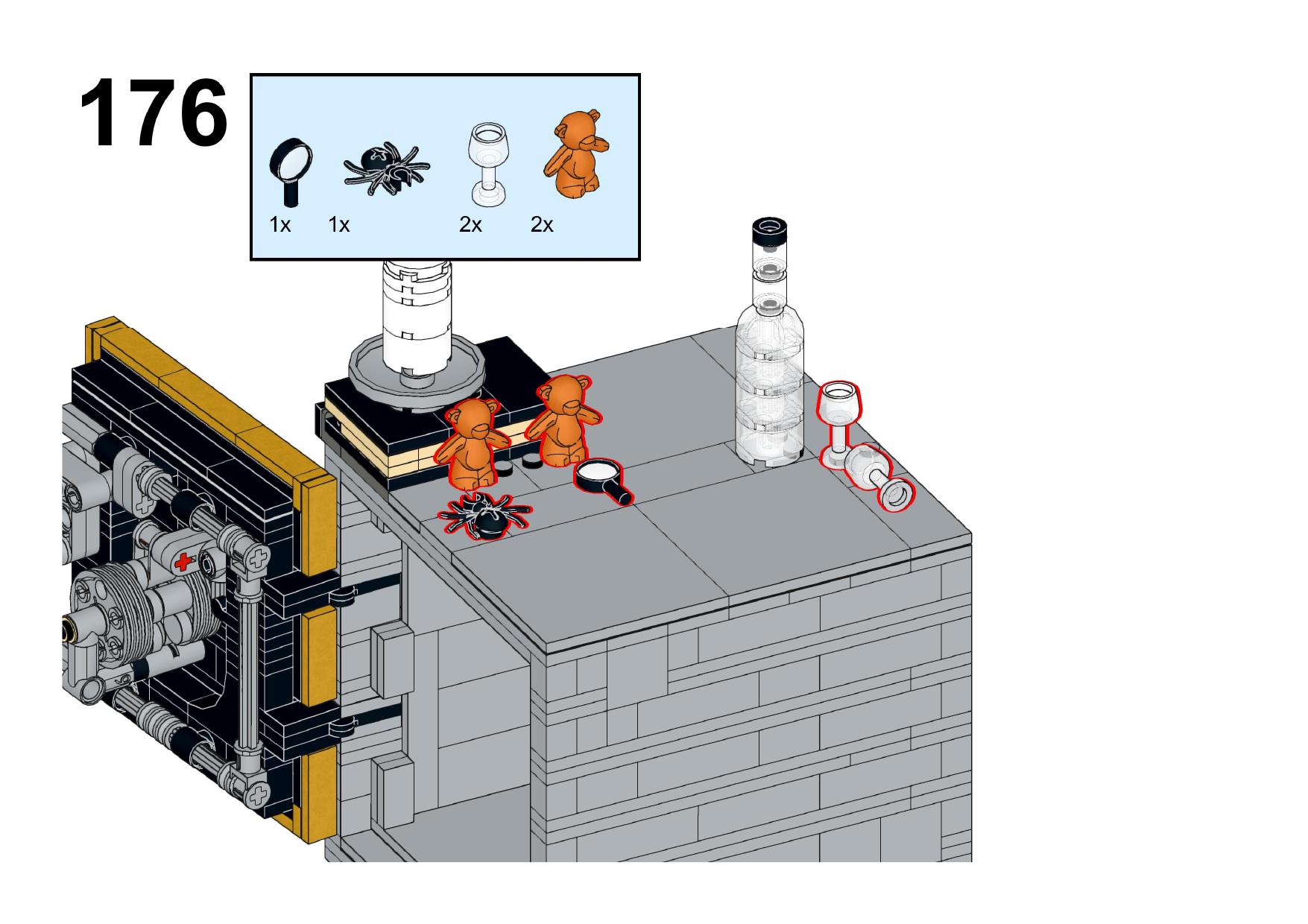 176

1x 1x 2x 2x