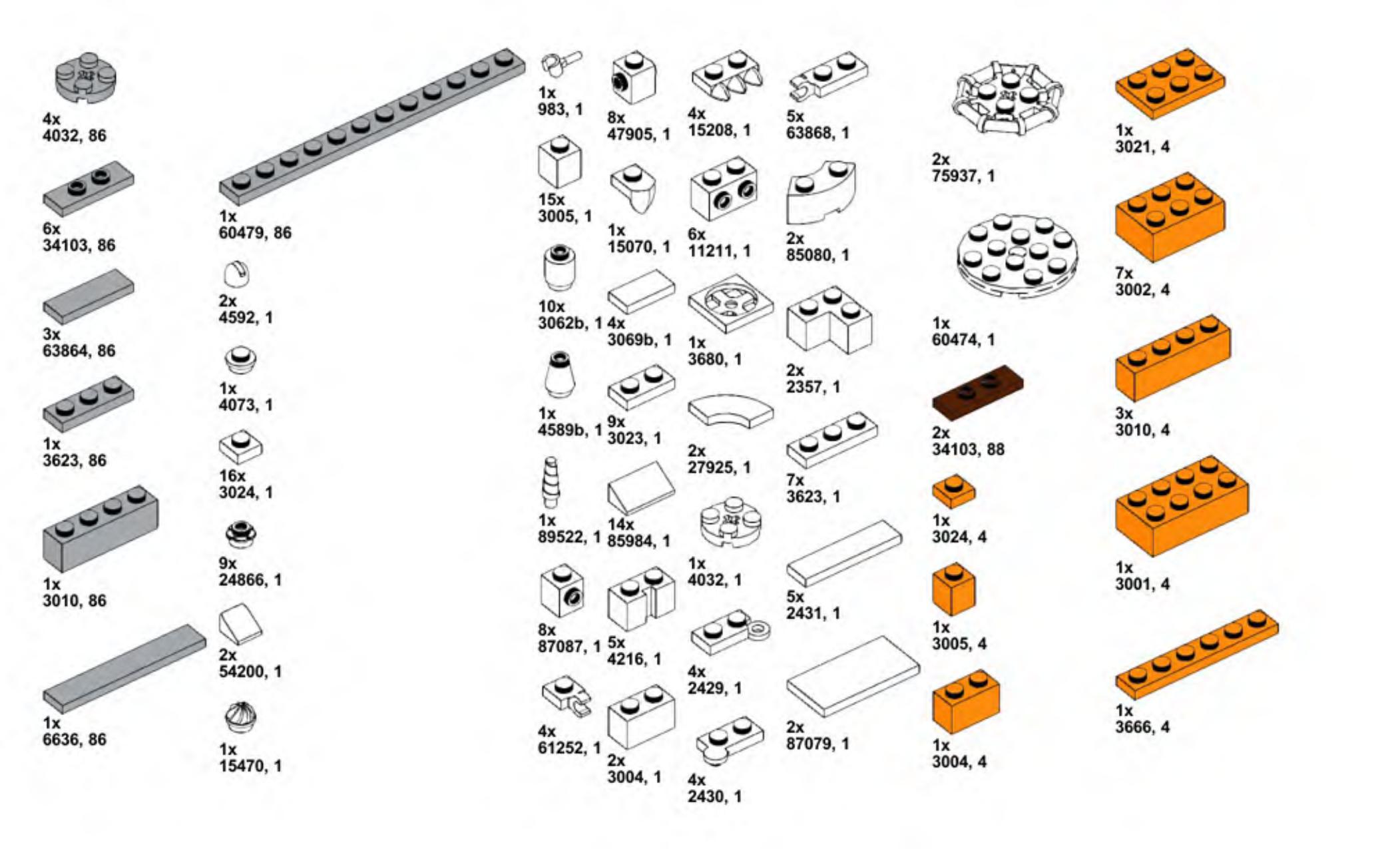 4x
4032, 86

6x
34103, 86

3x
63864, 86

1x
3623, 86

1x
3010, 86

1x
6636, 86

1x
60479, 86

2x
4592, 1

1x
4073, 1

16x
3024, 1

9x
24866, 1

2x
54200, 1

1x
15470, 1

1x
983, 1

15x
3005, 1

10x
3062b, 1

1x
4589b, 1

1x
89522, 1

8x
87087, 1

4x
61252, 1

8x
47905, 1

1x
15070, 1

4x
3069b, 1

9x
3023, 1

14x
85984, 1

5x
4216, 1

2x
3004, 1

4x
15208, 1

6x
11211, 1

1x
3680, 1

2x
27925, 1

1x
4032, 1

4x
2429, 1

4x
2430, 1

5x
63868, 1

2x
85080, 1

2x
2357, 1

7x
3623, 1

5x
2431, 1

2x
87079, 1

2x
75937, 1

1x
60474, 1

2x
34103, 88

1x
3024, 4

1x
3005, 4

1x
3004, 4

1x
3021, 4

7x
3002, 4

3x
3010, 4

1x
3001, 4

1x
3666, 4