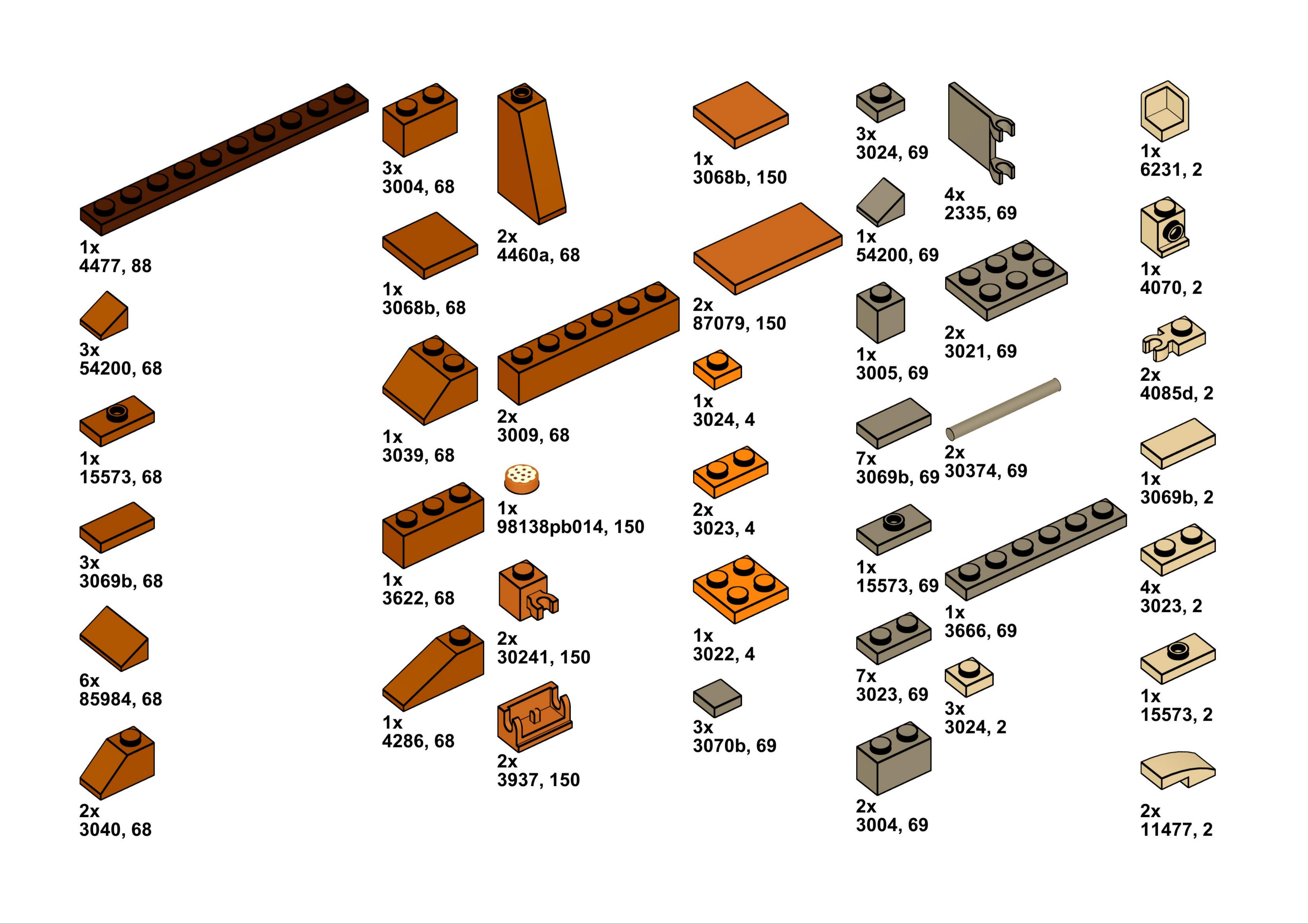 1x
4477, 88

3x
54200, 68

1x
15573, 68

3x
3069b, 68

6x
85984, 68

2x
3040, 68

3x
3004, 68

1x
3068b, 68

1x
3039, 68

1x
3622, 68

1x
4286, 68

2x
4460a, 68

2x
3009, 68

1x
98138pb014, 150

2x
30241, 150

2x
3937, 150

1x
3068b, 150

2x
87079, 150

1x
3024, 4

2x
3023, 4

1x
3022, 4

3x
3070b, 69

3x
3024, 69

1x
54200, 69

1x
3005, 69

7x
3069b, 69

1x
15573, 69

7x
3023, 69

2x
3004, 69

4x
2335, 69

2x
3021, 69

2x
30374, 69

1x
3666, 69

3x
3024, 2

1x
6231, 2

1x
4070, 2

2x
4085d, 2

1x
3069b, 2

4x
3023, 2

1x
15573, 2

2x
11477, 2