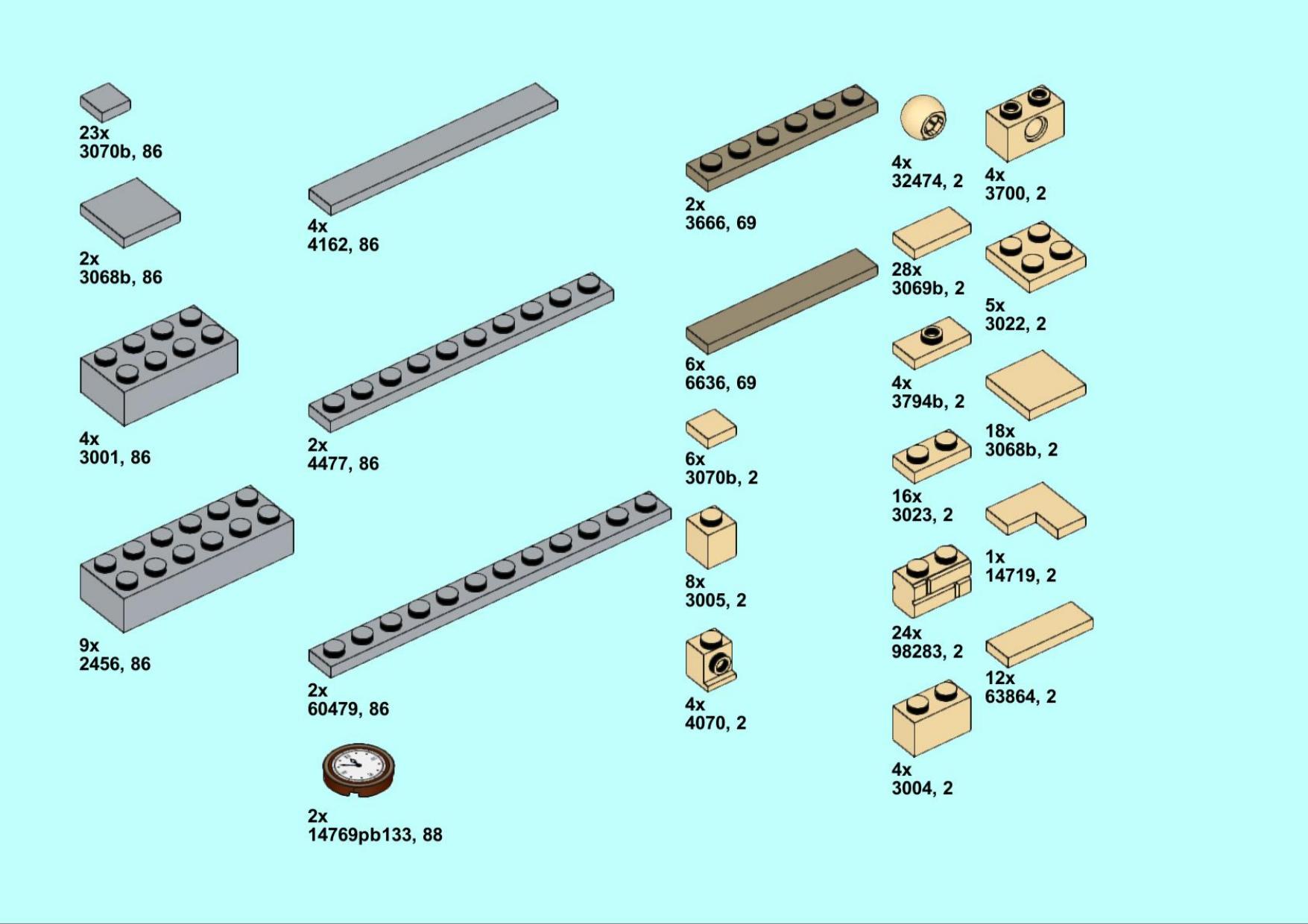 23x
3070b, 86

2x
3068b, 86

4x
3001, 86

9x
2456, 86

4x
4162, 86

2x
4477, 86

2x
60479, 86

2x
14769pb133, 88

2x
3666, 69

6x
6636, 69

6x
3070b, 2

8x
3005, 2

4x
4070, 2

4x
32474, 2

28x
3069b, 2

4x
3794b, 2

16x
3023, 2

24x
98283, 2

4x
3004, 2

4x
3700, 2

5x
3022, 2

18x
3068b, 2

1x
14719, 2

12x
63864, 2