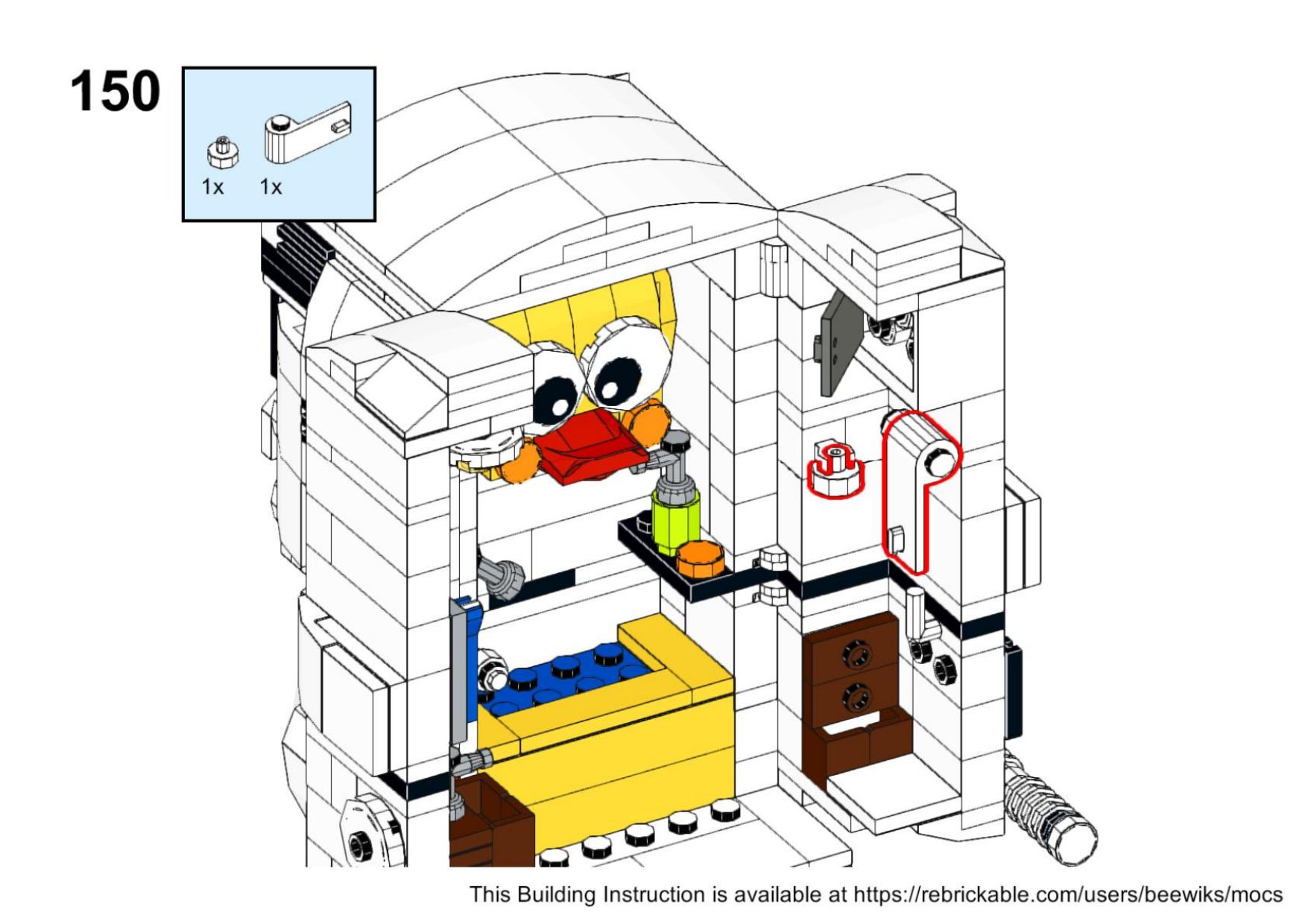 150

1x 1x

This Building Instruction is available at https://rebrickable.com/users/beewiks/mocs