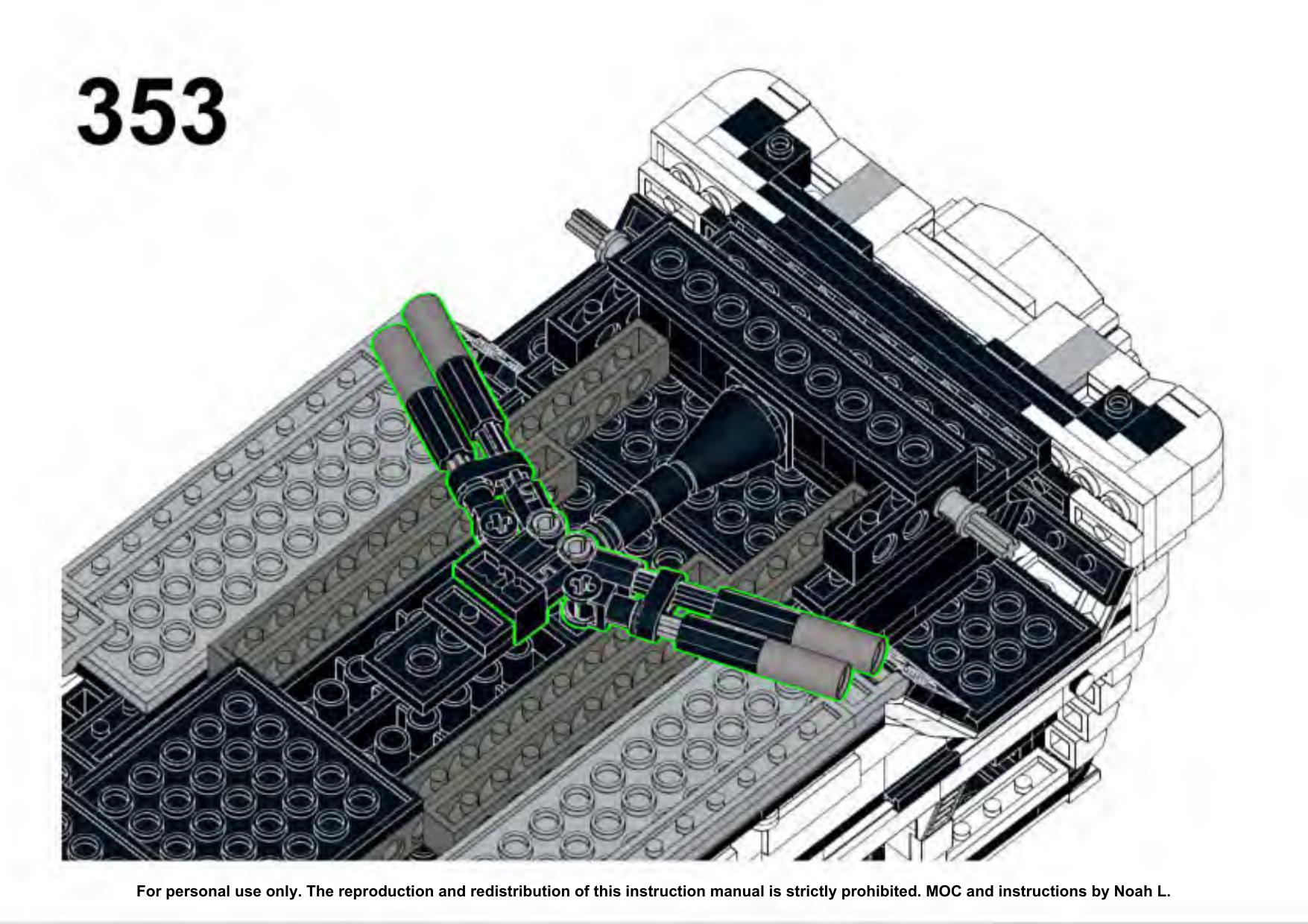 353

For personal use only. The reproduction and redistribution of this instruction manual is strictly prohibited. MOC and instructions by Noah L.