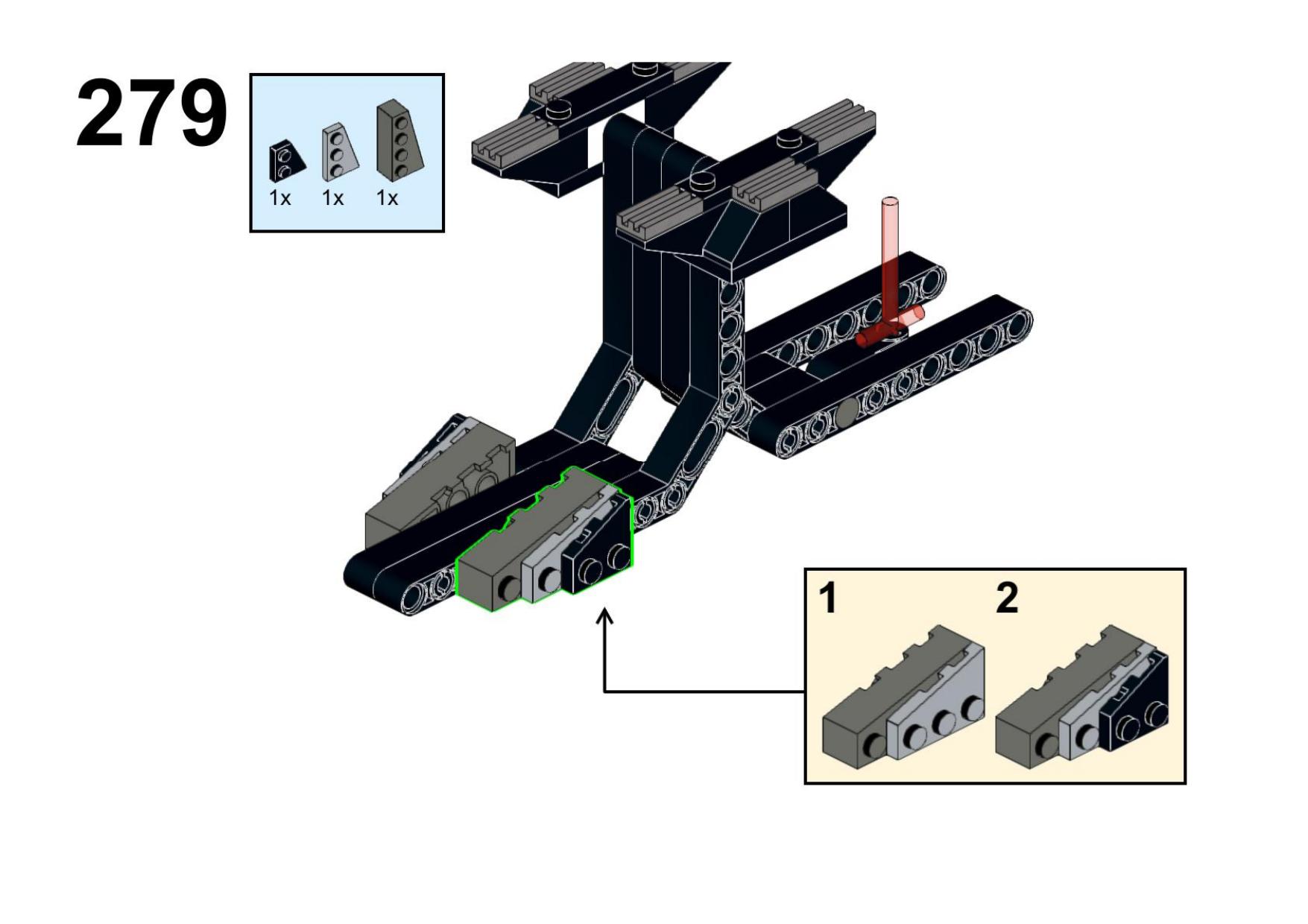 279

1x 1x 1x

1

2