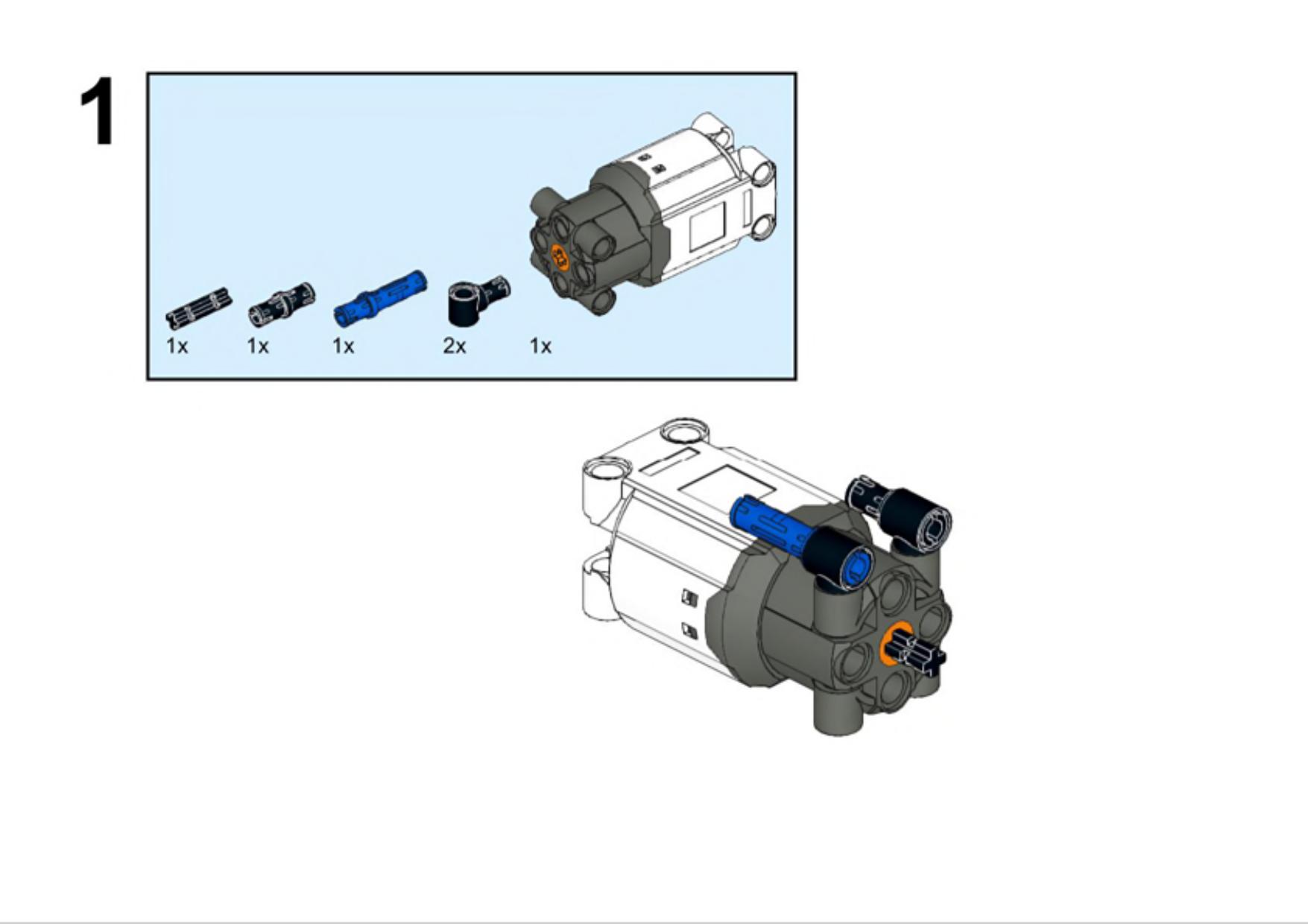 1

1x 1x 1x 2x 1x