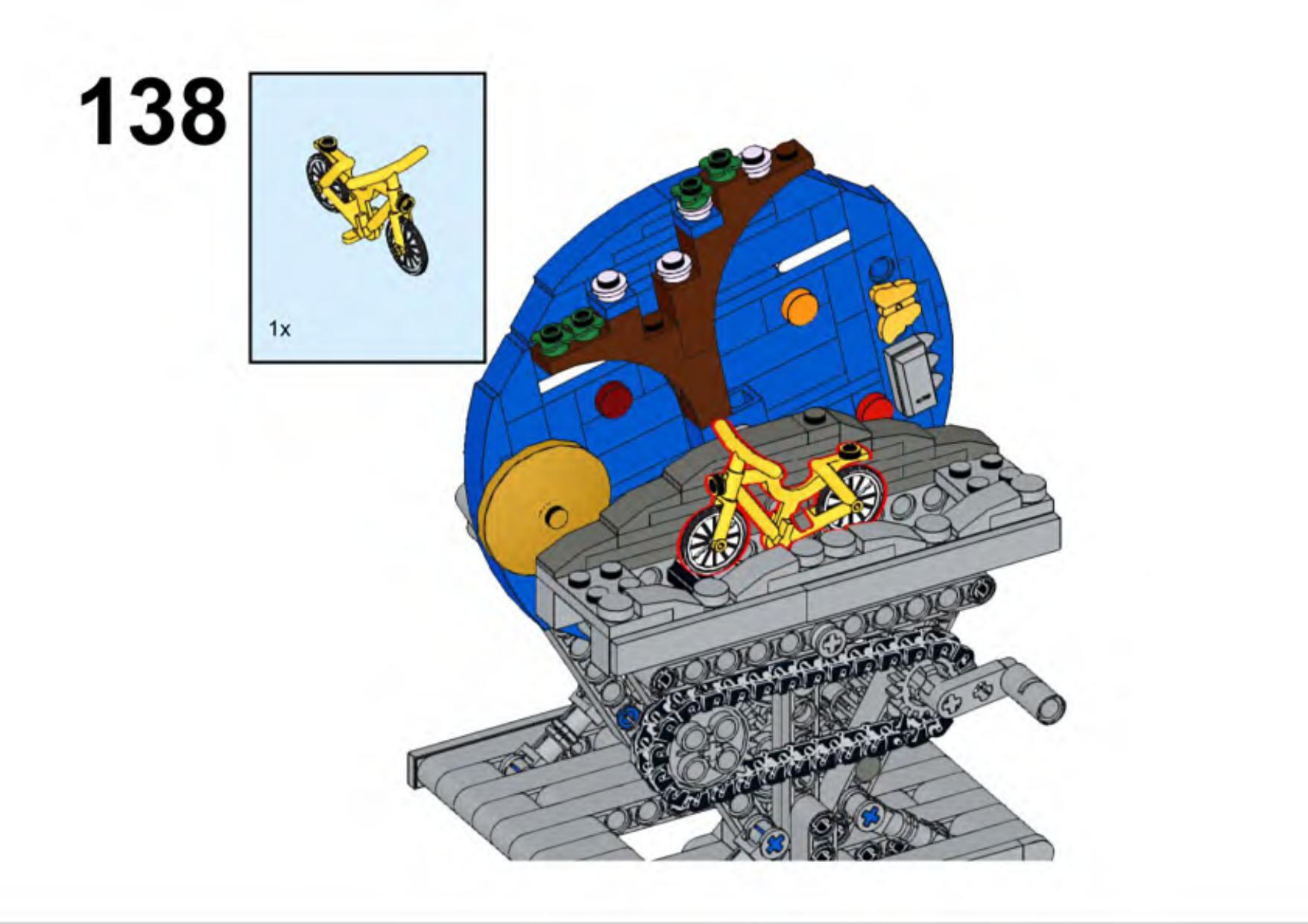 138

1x