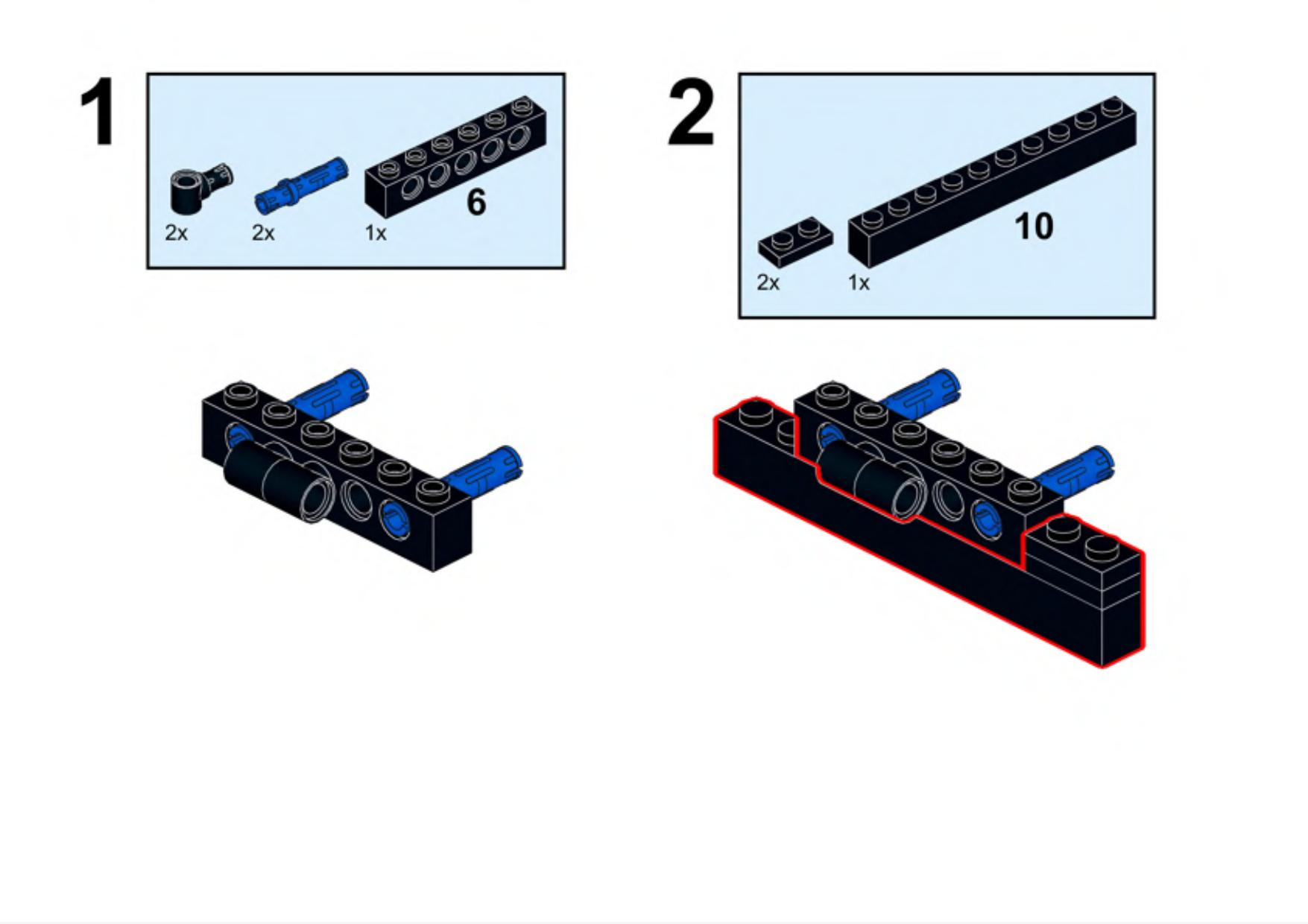 1

2x 2x 1x 6

2

2x 1x 10