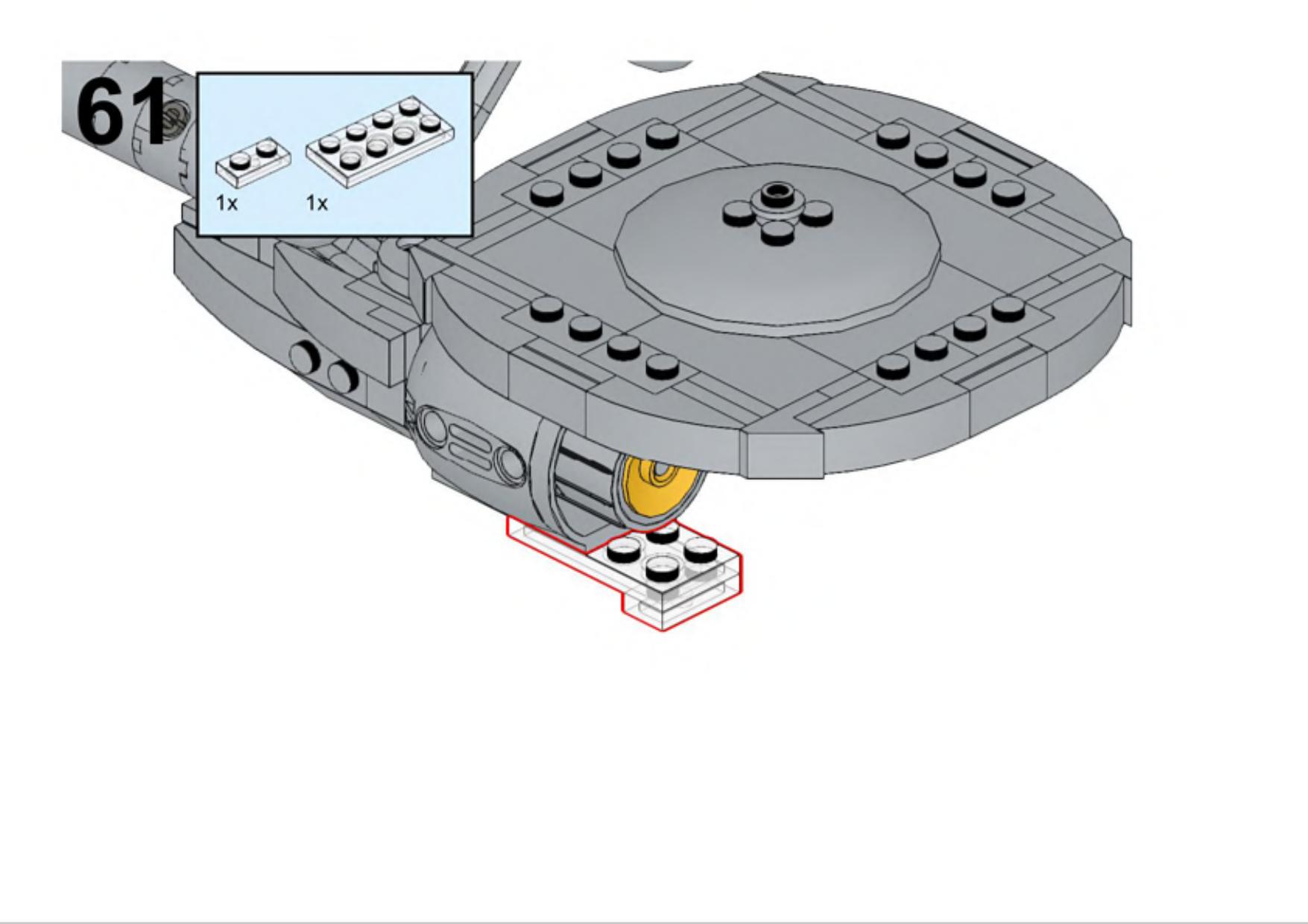 61

1x 1x