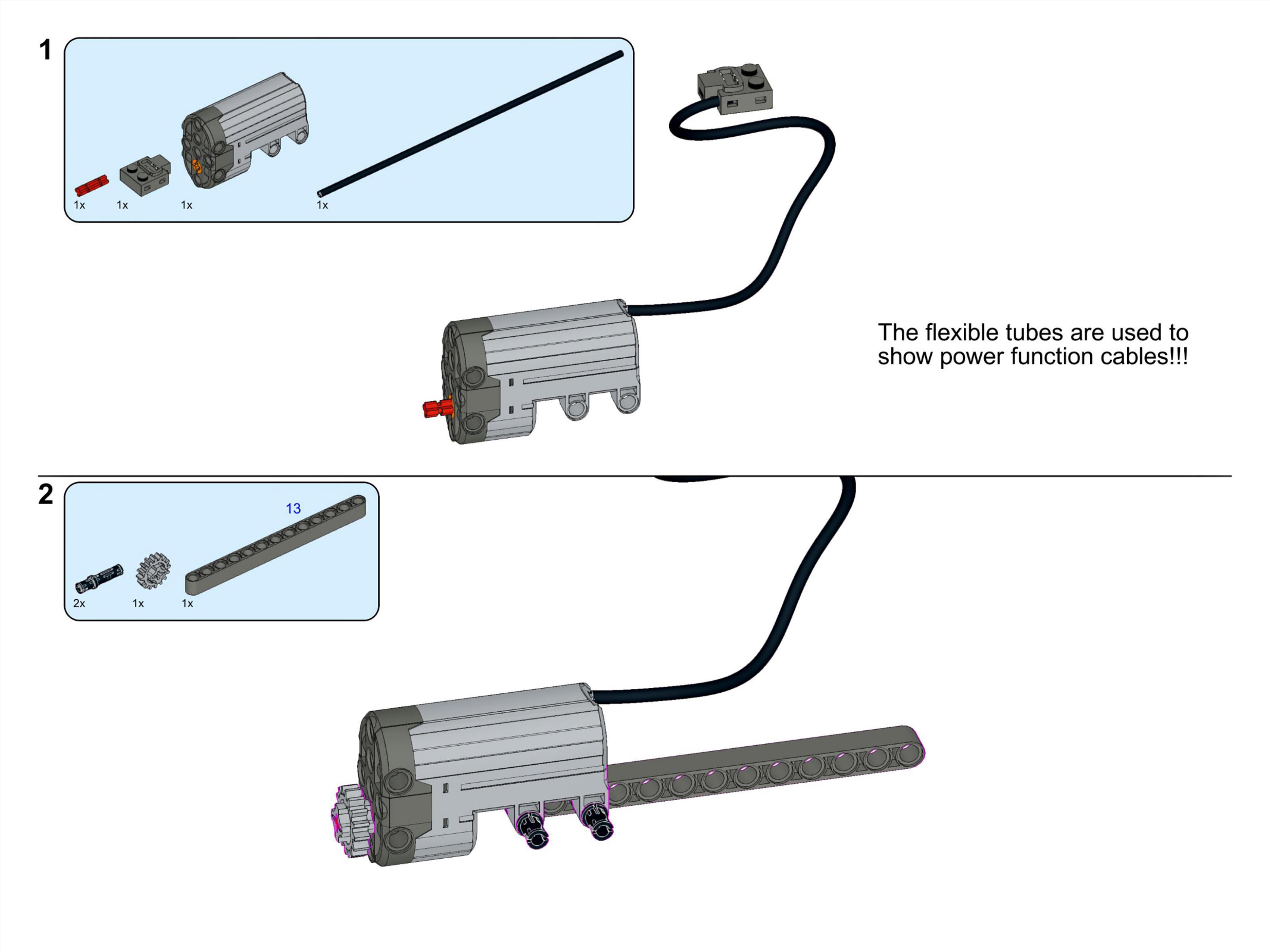 1

1x 1x 1x 1x

The flexible tubes are used to show power function cables!!!

2

13

2x 1x 1x