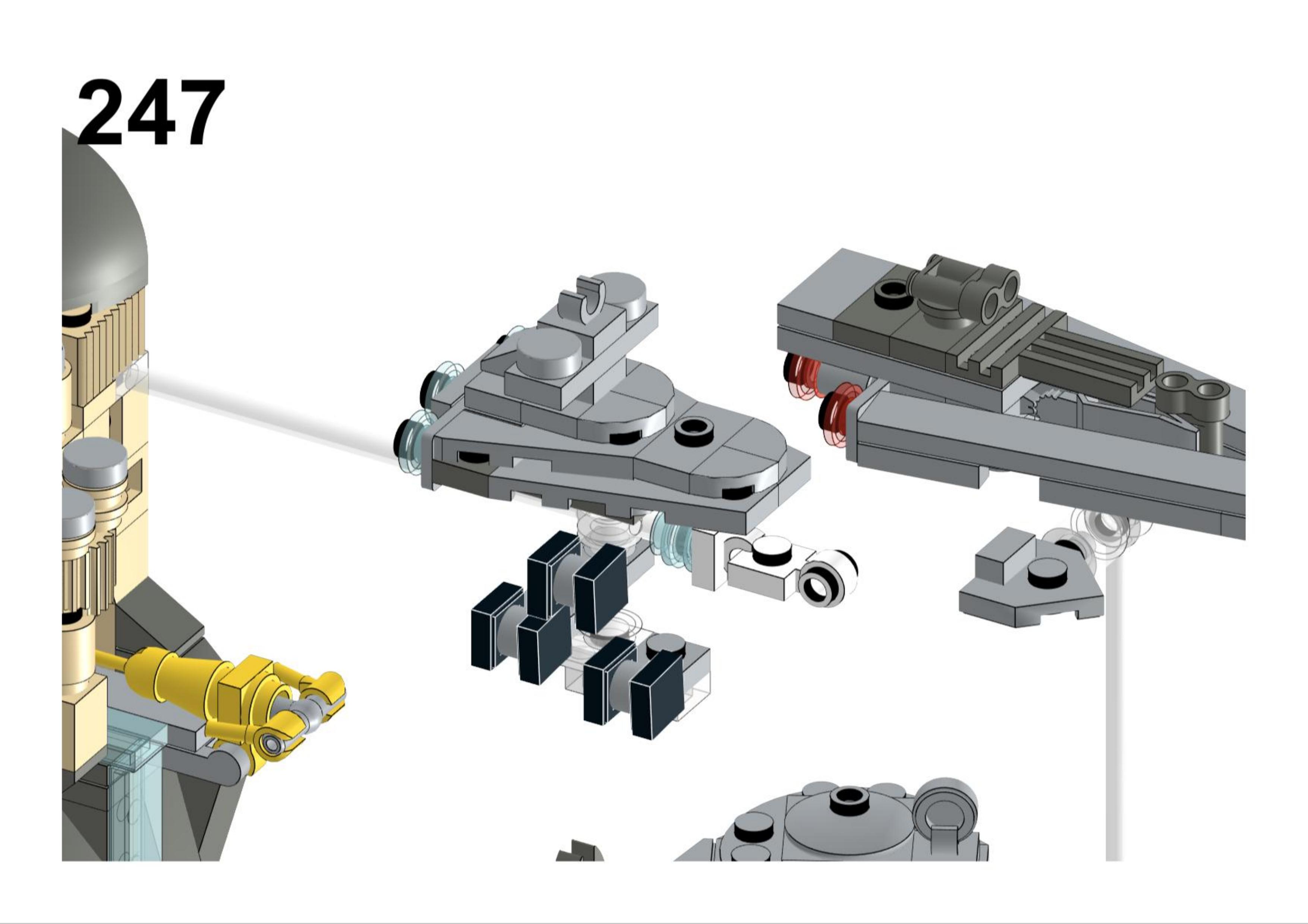 247