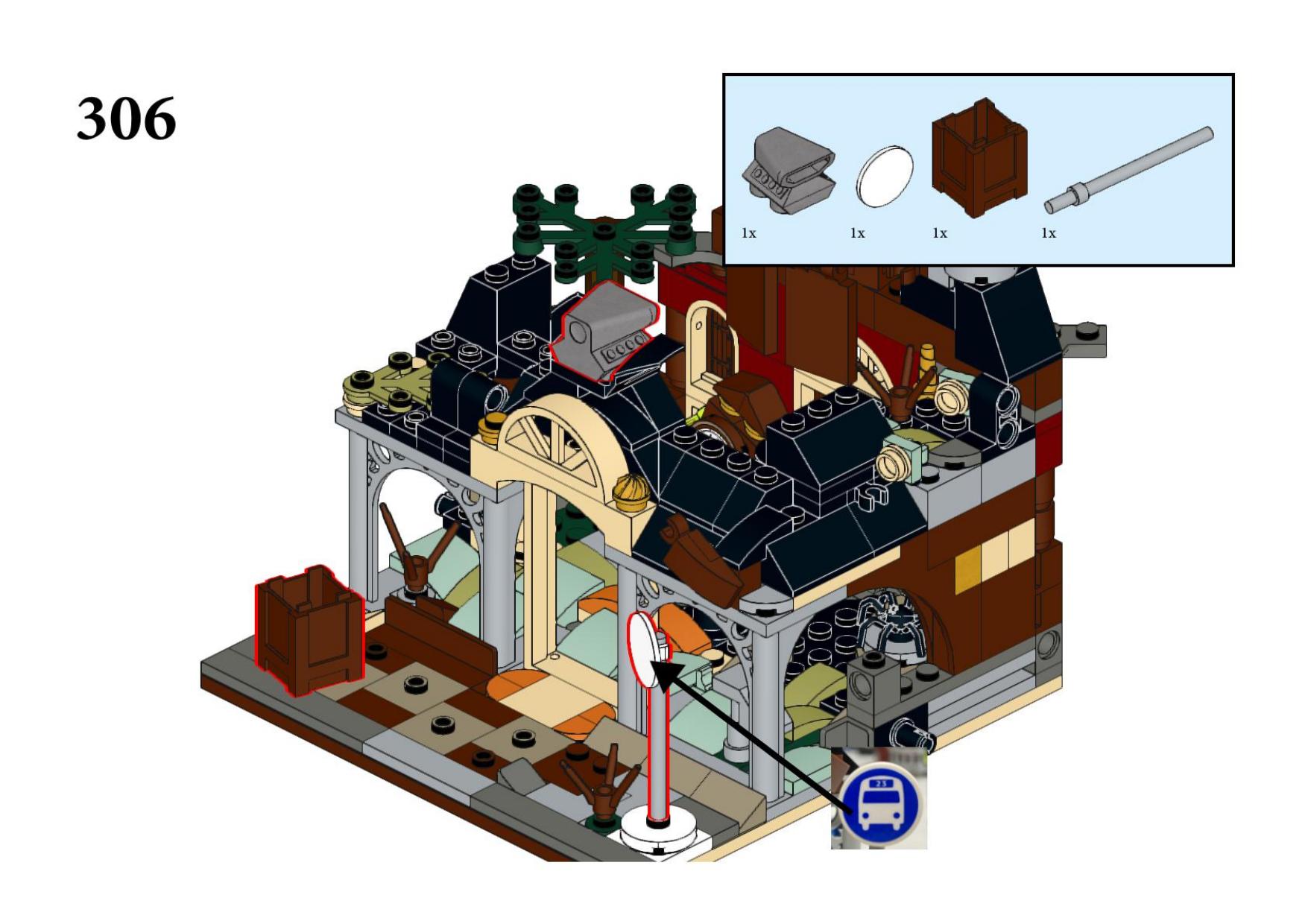 306

1x 1x 1x 1x

23