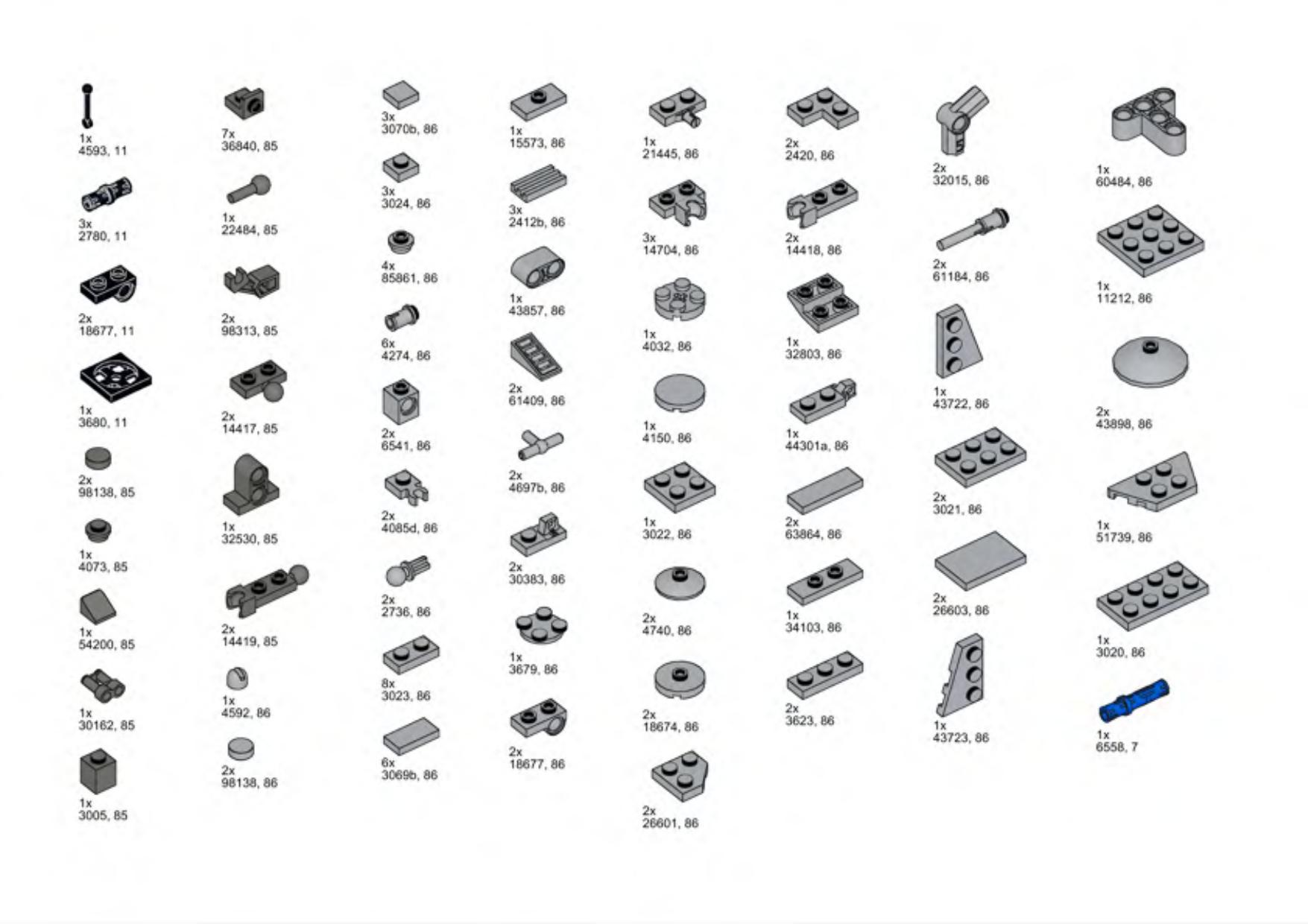 1x
4593, 11

3x
2780, 11

2x
18677, 11

1x
3680, 11

2x
98138, 85

1x
4073, 85

1x
54200, 85

1x
30162, 85

1x
3005, 85

7x
36840, 85

1x
22484, 85

2x
98313, 85

2x
14417, 85

1x
32530, 85

2x
14419, 85

1x
4592, 86

2x
98138, 86

3x
3070b, 86

3x
3024, 86

4x
85861, 86

6x
4274, 86

2x
6541, 86

2x
4085d, 86

2x
2736, 86

8x
3023, 86

6x
3069b, 86

1x
15573, 86

3x
2412b, 86

1x
43857, 86

2x
61409, 86

2x
4697b, 86

2x
30383, 86

1x
3679, 86

2x
18677, 86

1x
21445, 86

3x
14704, 86

1x
4032, 86

1x
4150, 86

1x
3022, 86

2x
4740, 86

2x
18674, 86

2x
26601, 86

2x
2420, 86

2x
14418, 86

1x
32803, 86

1x
44301a, 86

2x
63864, 86

1x
34103, 86

2x
3623, 86

2x
32015, 86

2x
61184, 86

1x
43722, 86

2x
3021, 86

2x
26603, 86

1x
43723, 86

1x
60484, 86

1x
11212, 86

2x
43898, 86

1x
51739, 86

1x
3020, 86

1x
6558, 7