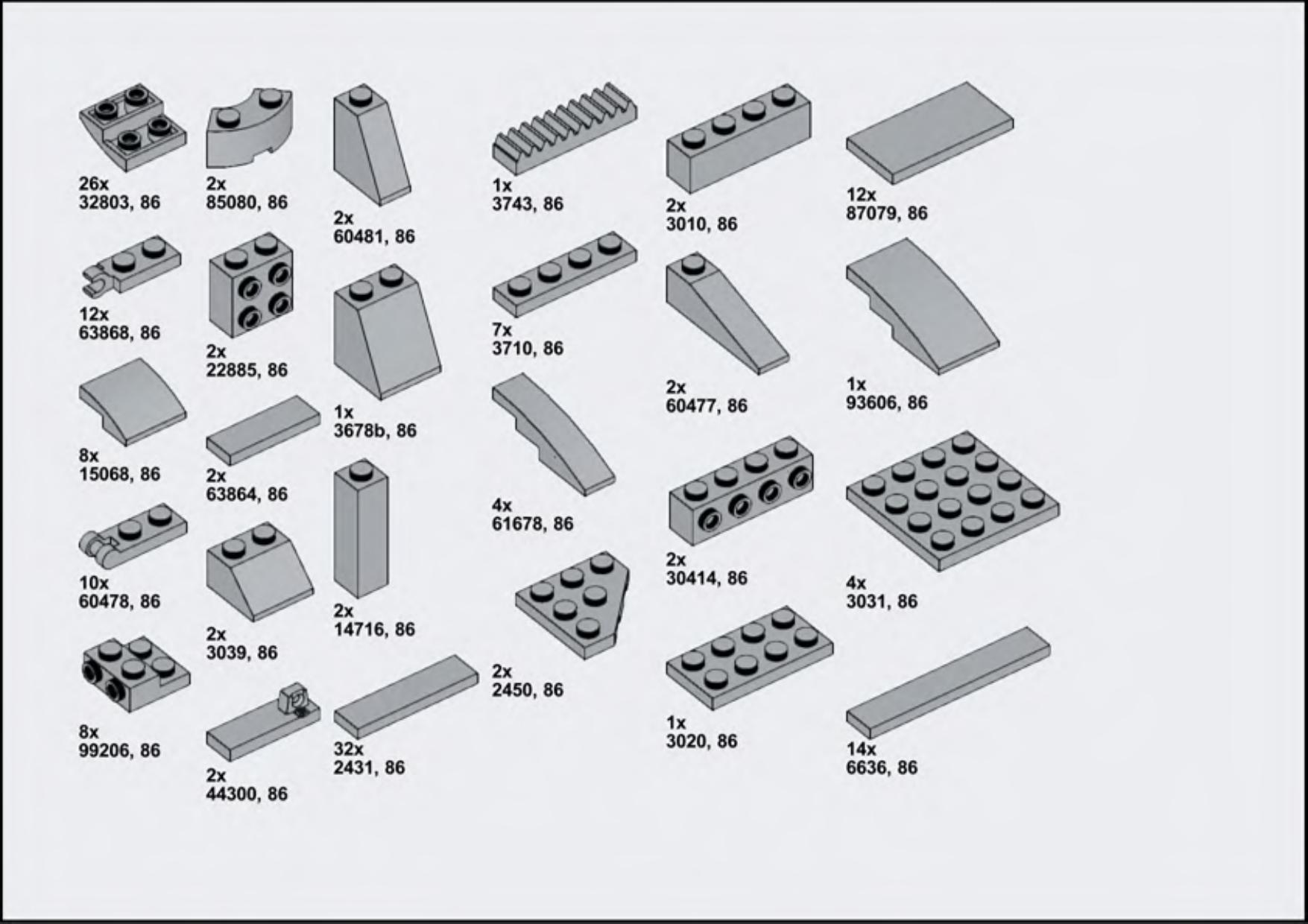 26x
32803, 86

12x
63868, 86

8x
15068, 86

10x
60478, 86

8x
99206, 86

2x
85080, 86

2x
22885, 86

2x
63864, 86

2x
3039, 86

2x
44300, 86

2x
60481, 86

1x
3678b, 86

2x
14716, 86

32x
2431, 86

1x
3743, 86

7x
3710, 86

4x
61678, 86

2x
2450, 86

2x
3010, 86

2x
60477, 86

2x
30414, 86

1x
3020, 86

12x
87079, 86

1x
93606, 86

4x
3031, 86

14x
6636, 86