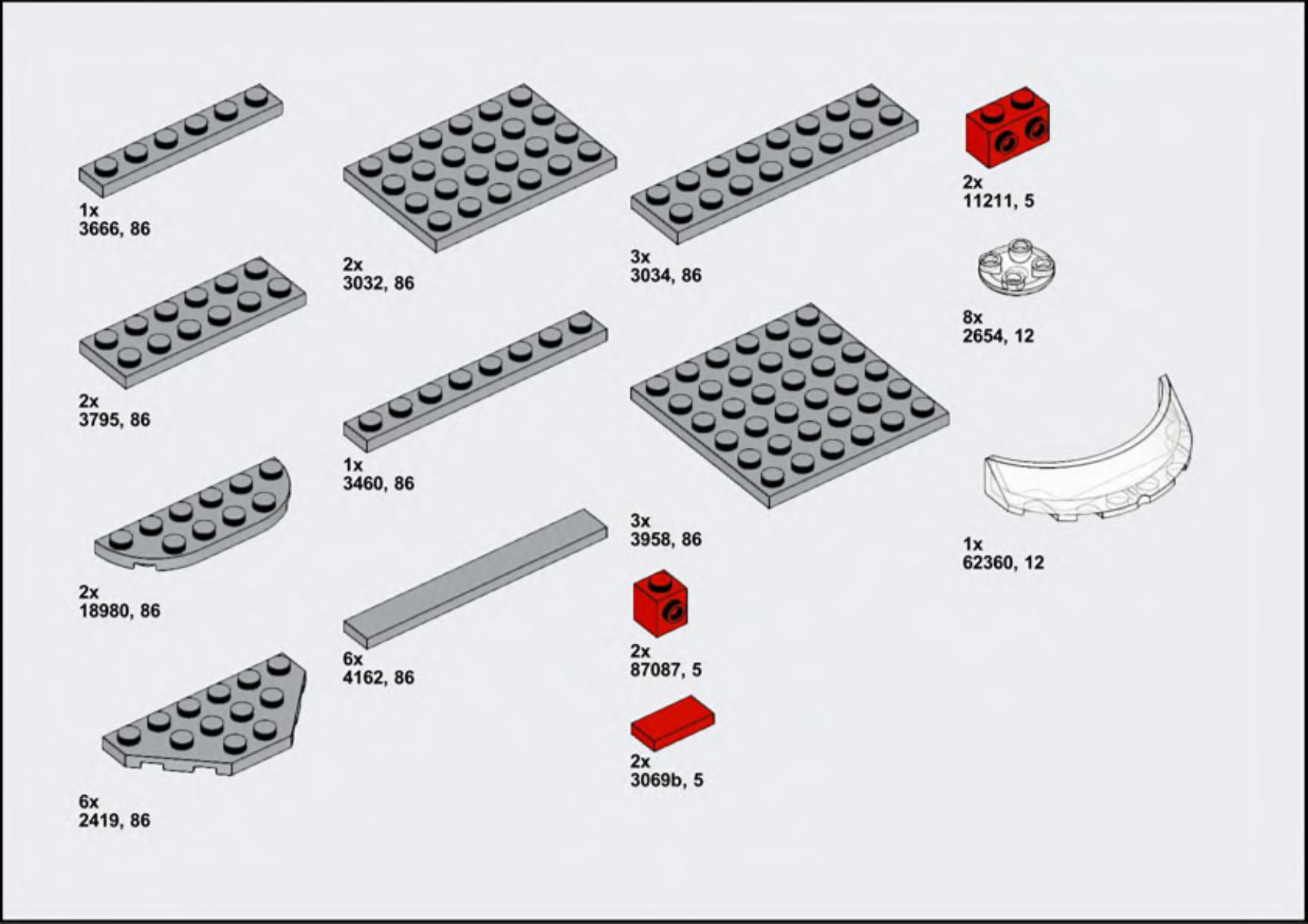 1x
3666, 86

2x
3795, 86

2x
18980, 86

6x
2419, 86

2x
3032, 86

1x
3460, 86

6x
4162, 86

3x
3034, 86

3x
3958, 86

2x
87087, 5

2x
3069b, 5

2x
11211, 5

8x
2654, 12

1x
62360, 12