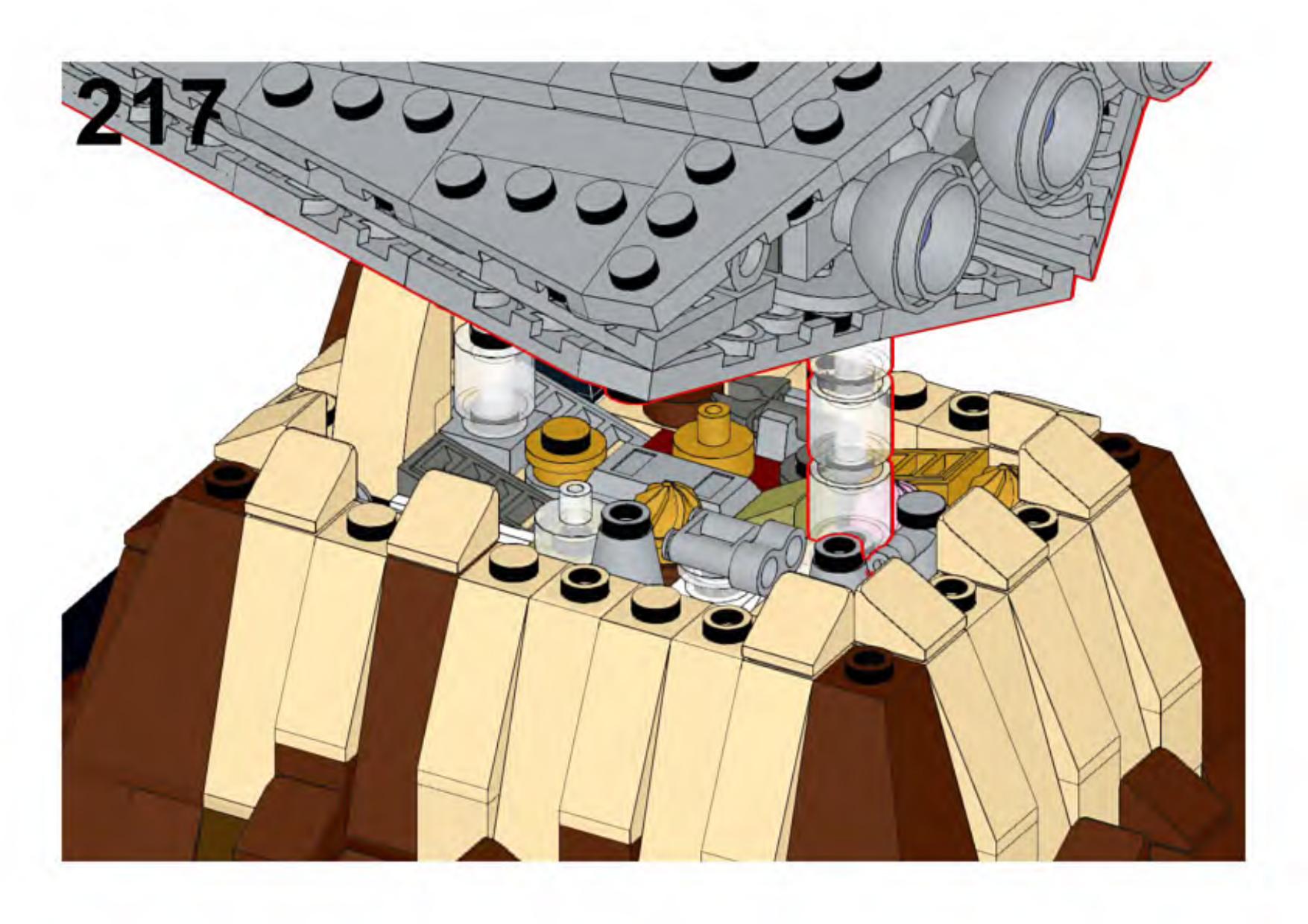 217